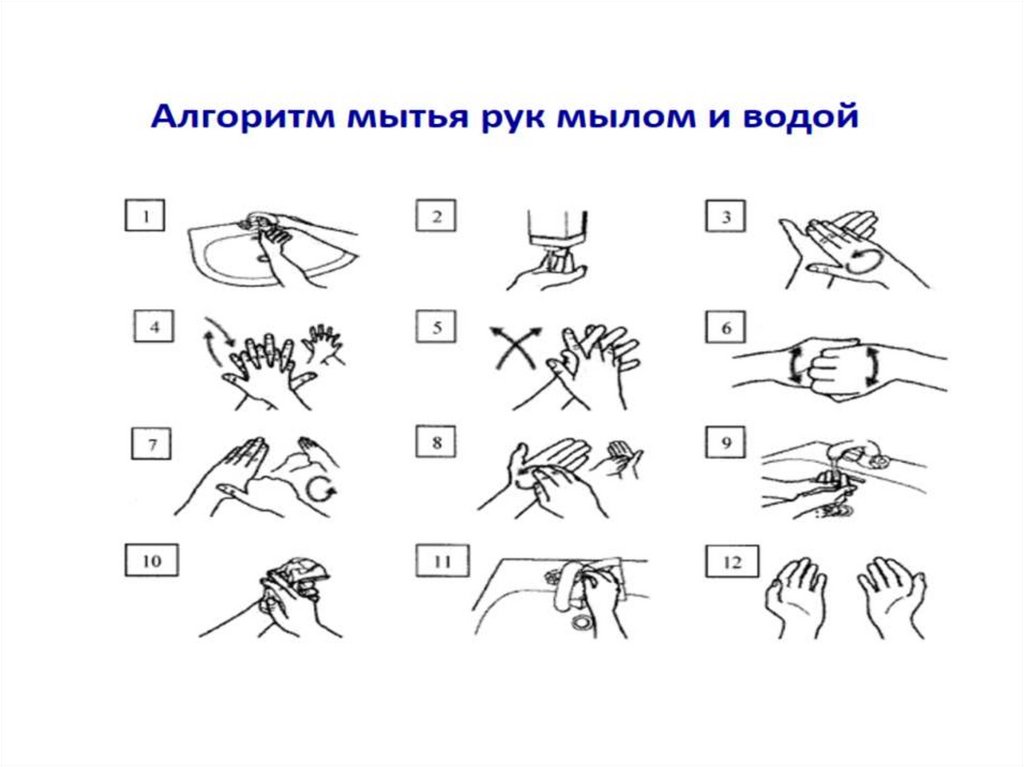 Алгоритм мытья рук мылом и водой

1

2

3

4

5

6

7

8

9

10

11

12