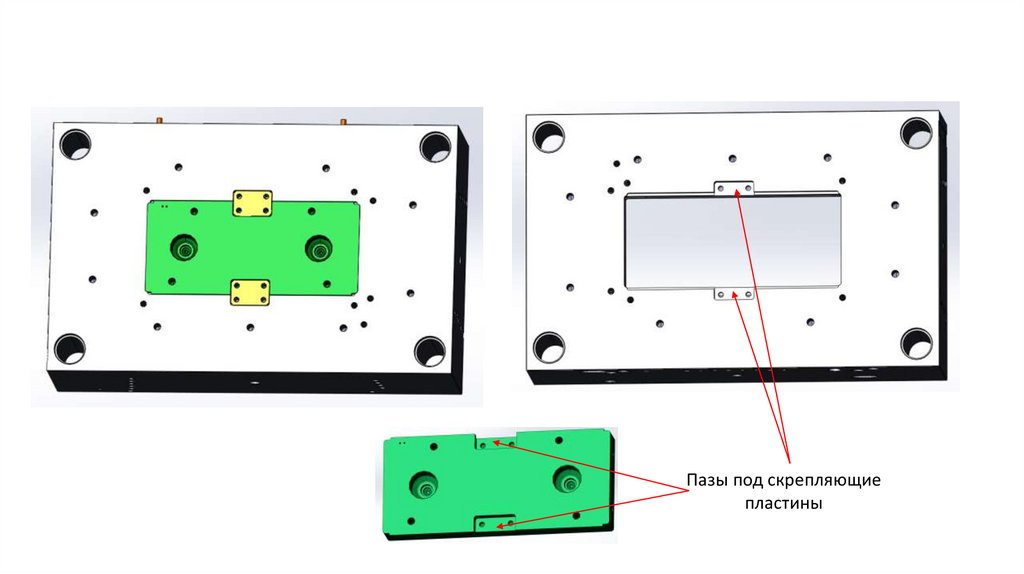 Пазы под скрепляющие пластины