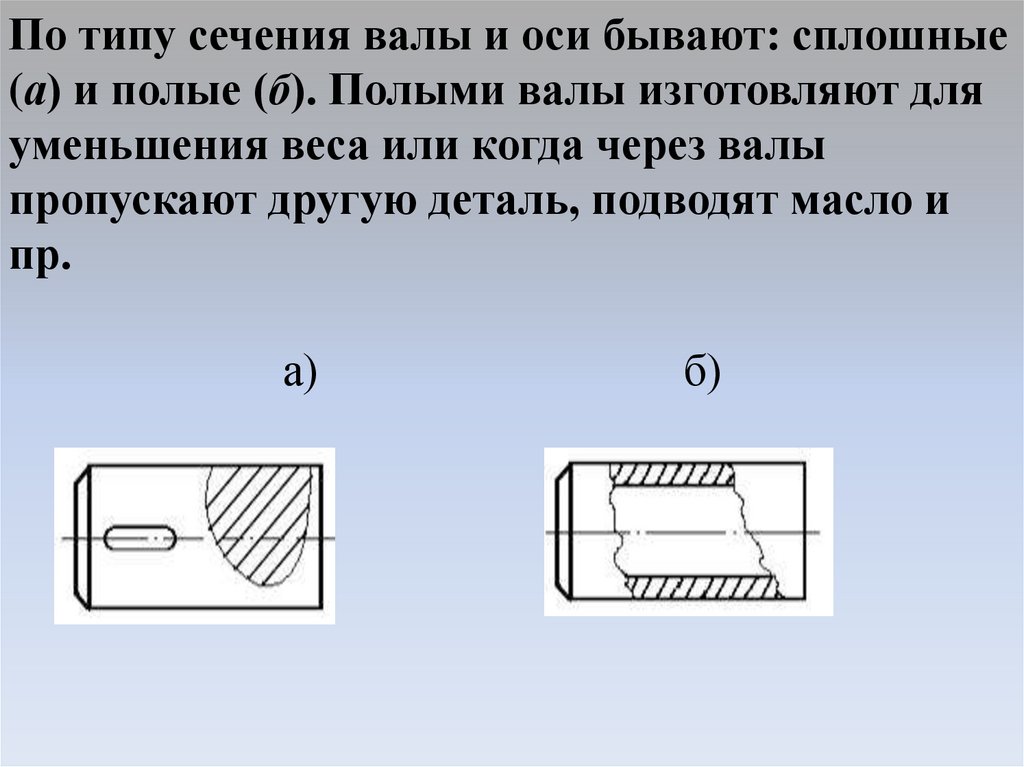 По типу сечения валы и оси бывают: сплошные (а) и полые (б). Полыми валы изготовляют для уменьшения веса или когда через валы пропускают другую деталь, подводят масло и пр.

а)

б)