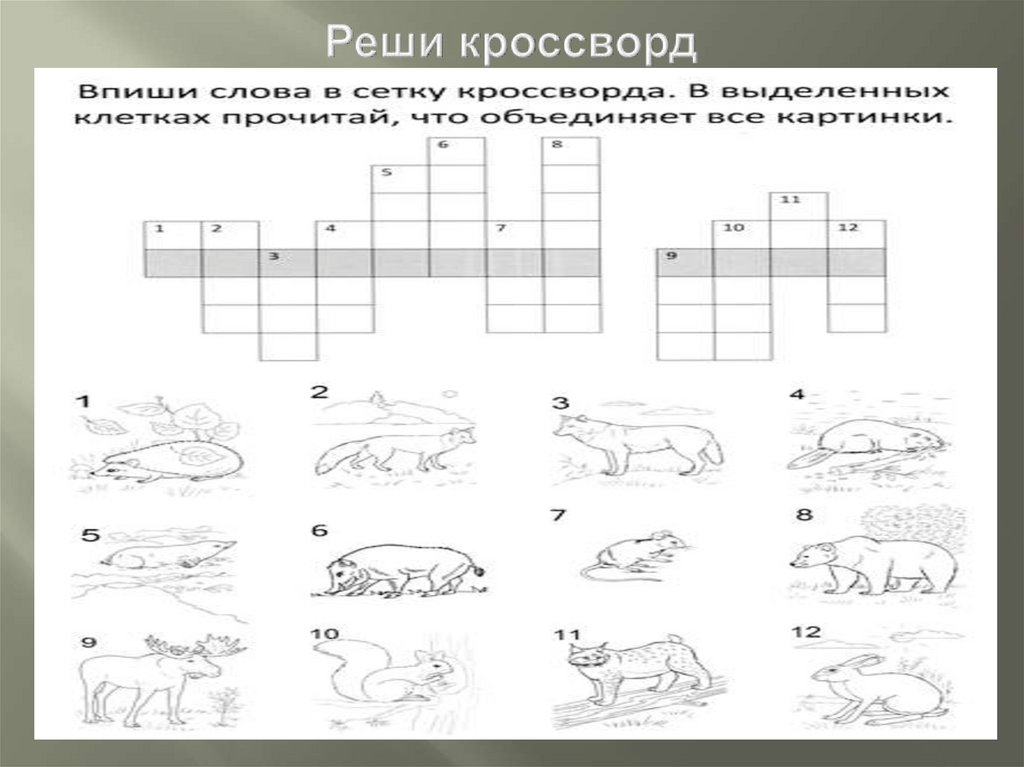 Реши кроссворд

Впиши слова в сетку кроссворда. В выделенных клетках прочитай, что объединяет все картинки.

6 8 5 11 1 2 4 7 10 12 3 9

1 2 3 4

5 6 7 8

9 10 11 12