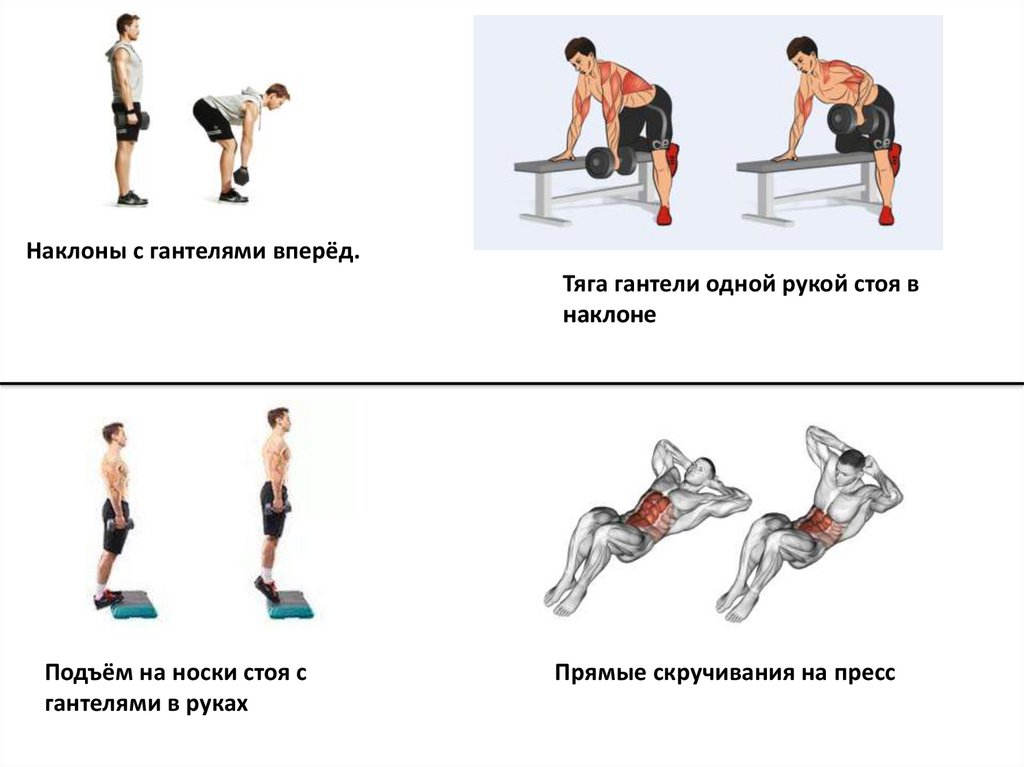 Наклоны с гантелями вперёд.

Тяга гантели одной рукой стоя в наклоне

Подъём на носки стоя с гантелями в руках

Прямые скручивания на пресс