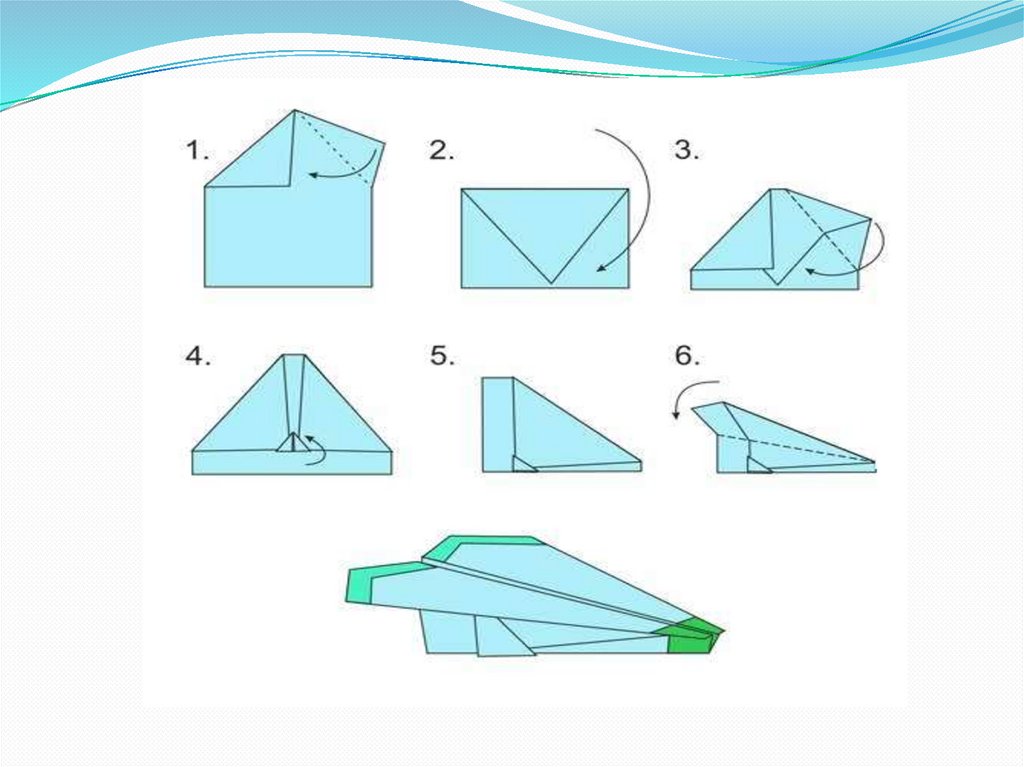 1.

2.

3.

4.

5.

6.