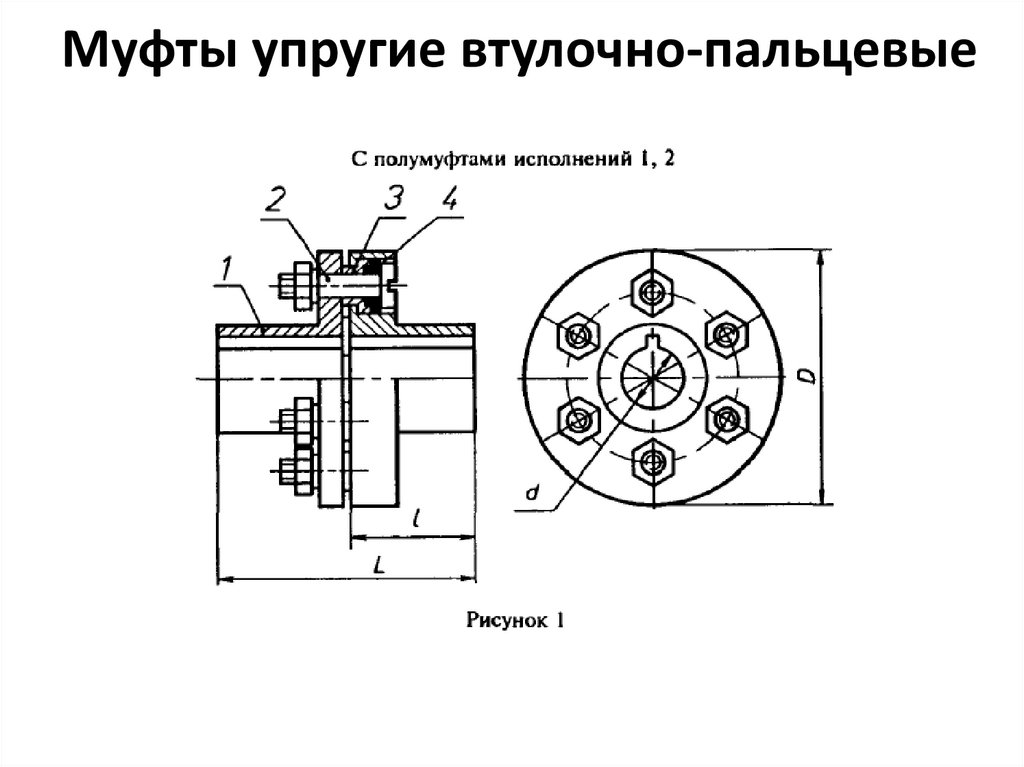 Муфты упругие втулочно-пальцевые

С полумуфтами исполнений 1, 2

2 3 4

1

D

d

l

L

Рисунок 1