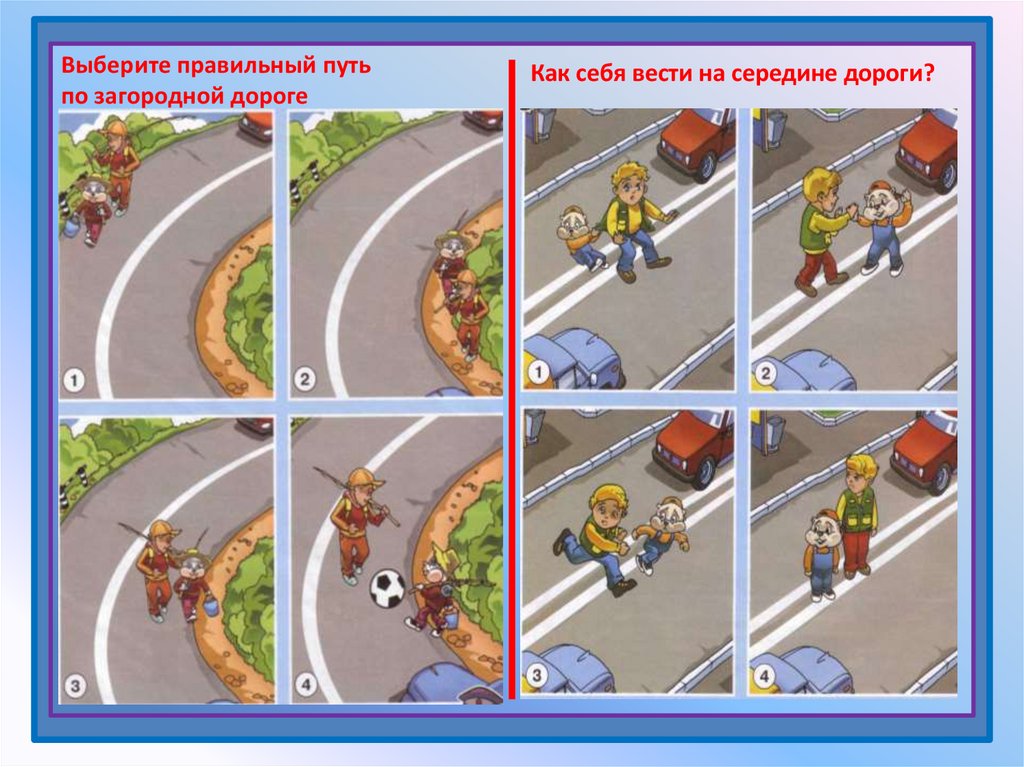 Выберите правильный путь по загородной дороге

1
2
3
4

Как себя вести на середине дороги?

1
2
3
4