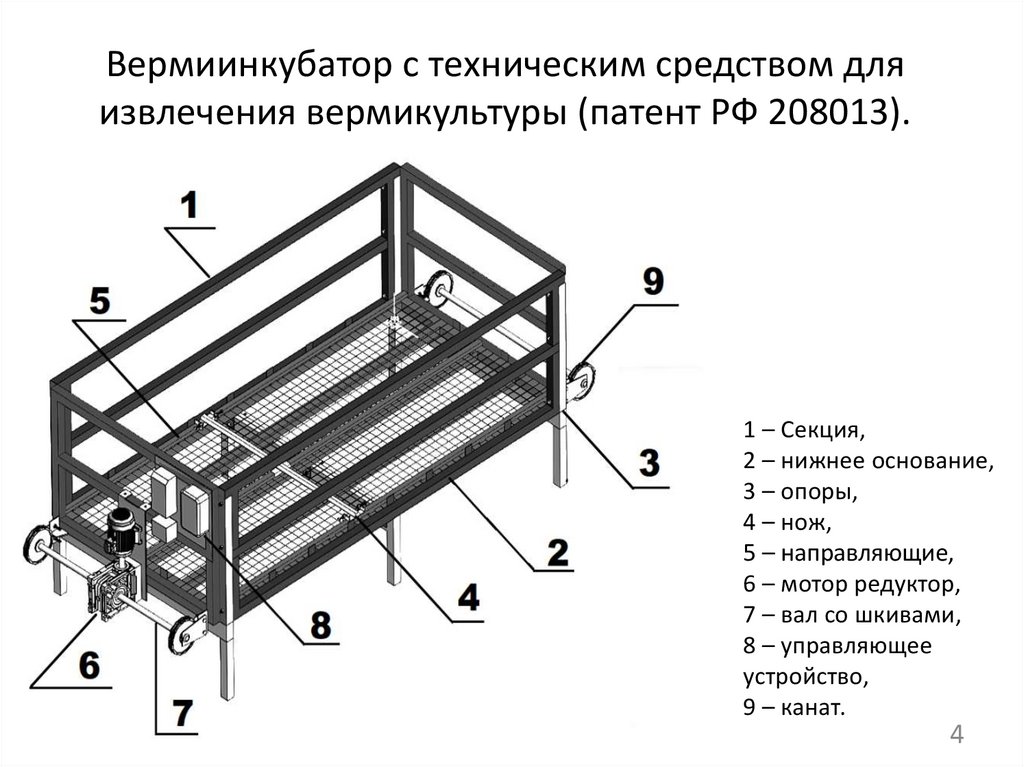 Вермиинкубатор с техническим средством для извлечения вермикультуры (патент РФ 208013).

1
5
9
3
2
4
8
6
7

1 – Секция,
2 – нижнее основание,
3 – опоры,
4 – нож,
5 – направляющие,
6 – мотор редуктор,
7 – вал со шкивами,
8 – управляющее устройство,
9 – канат.

4