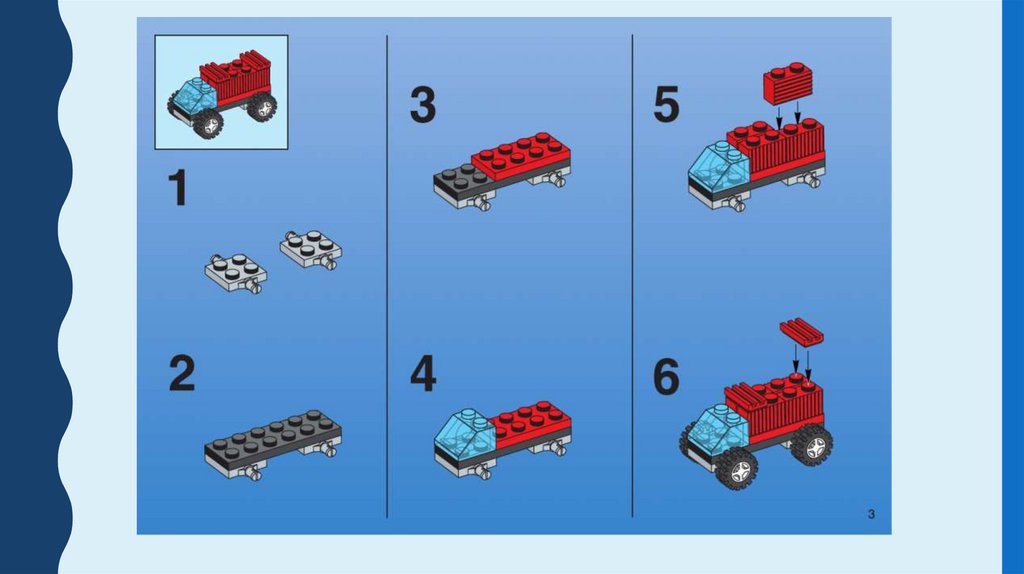 1

2

3

4

5

6

3