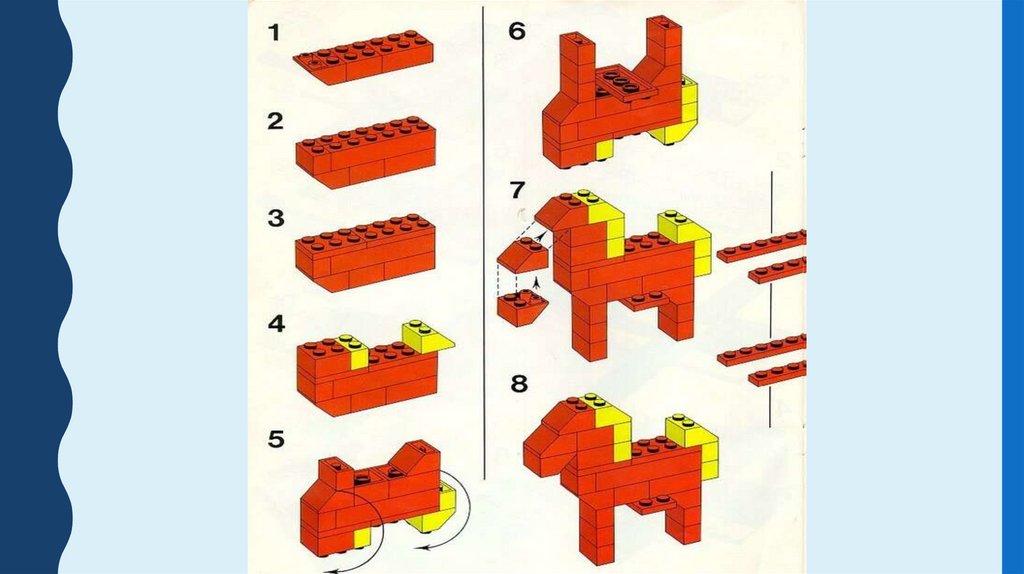 1

2

3

4

5

6

7

8