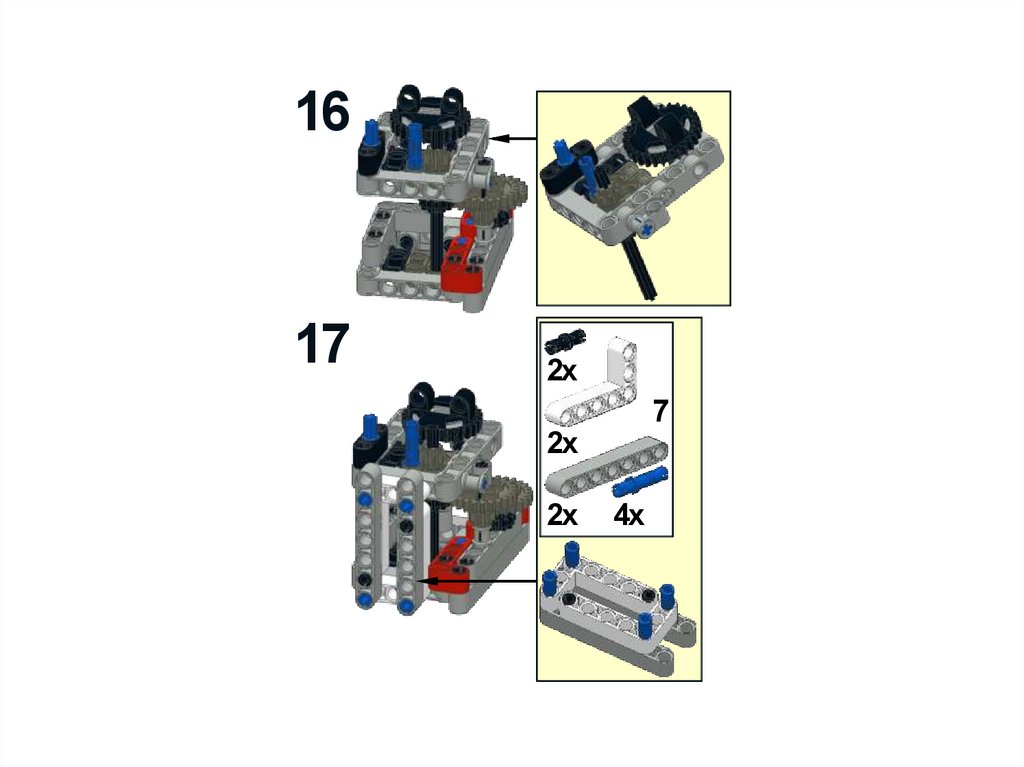 16

17

2x

7

2x

2x 4x