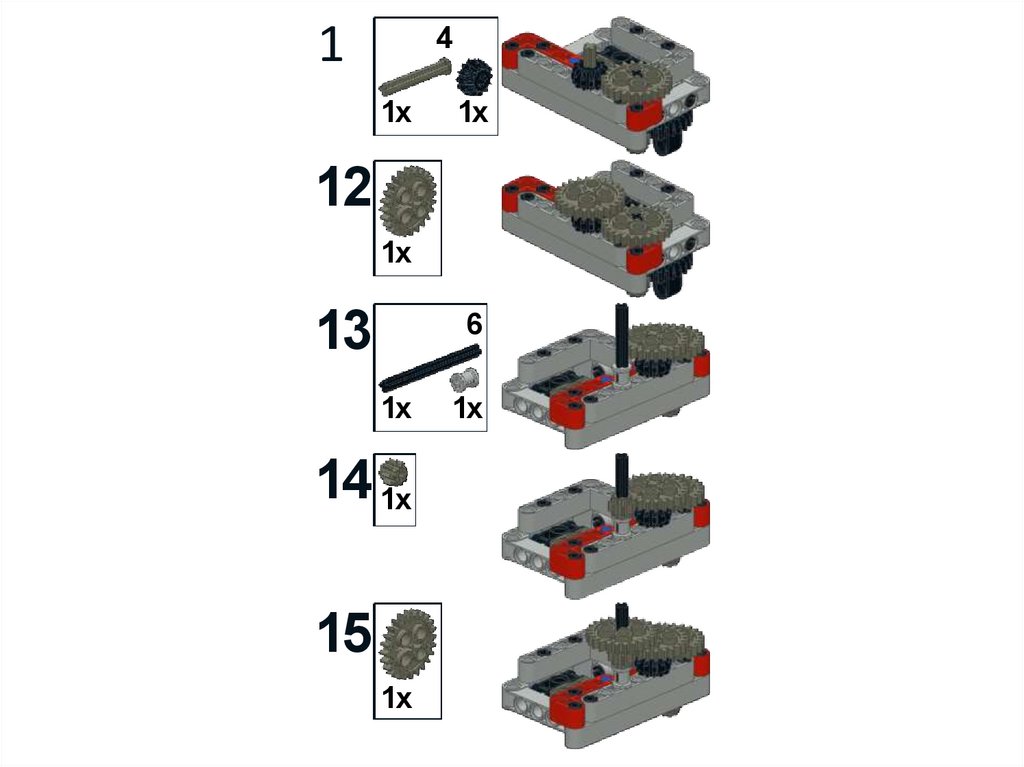 1
4
1x 1x

12
1x

13
6
1x 1x

14
1x

15
1x