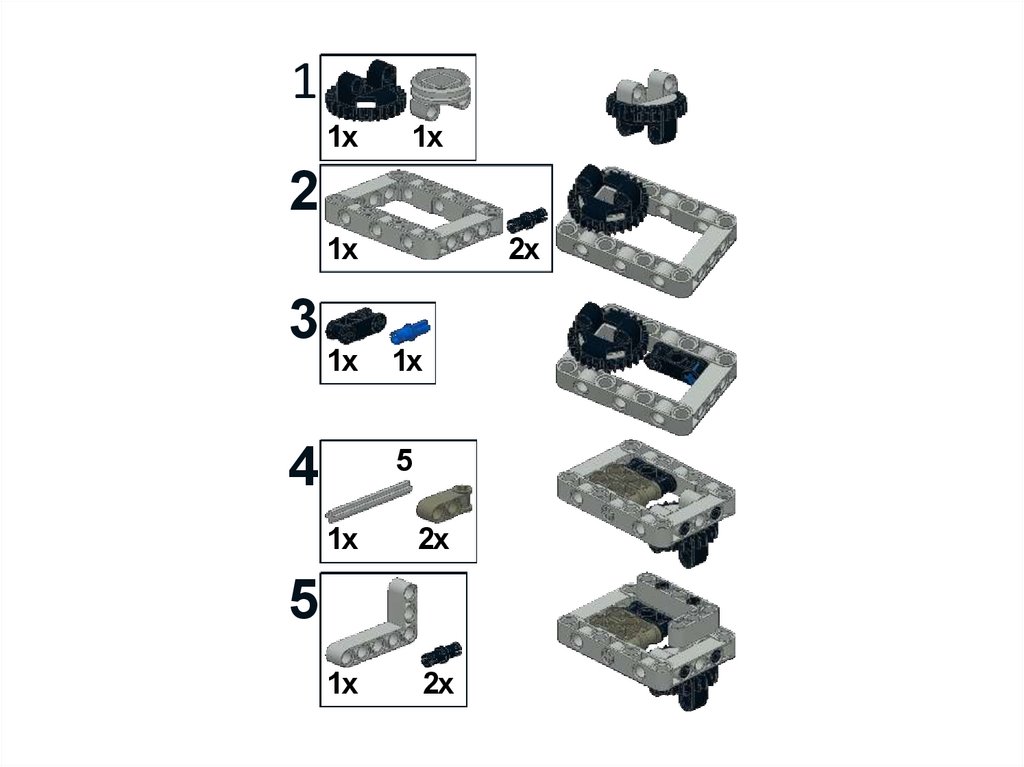 1
1x 1x

2
1x 2x

3
1x 1x

4
5
1x 2x

5
1x 2x