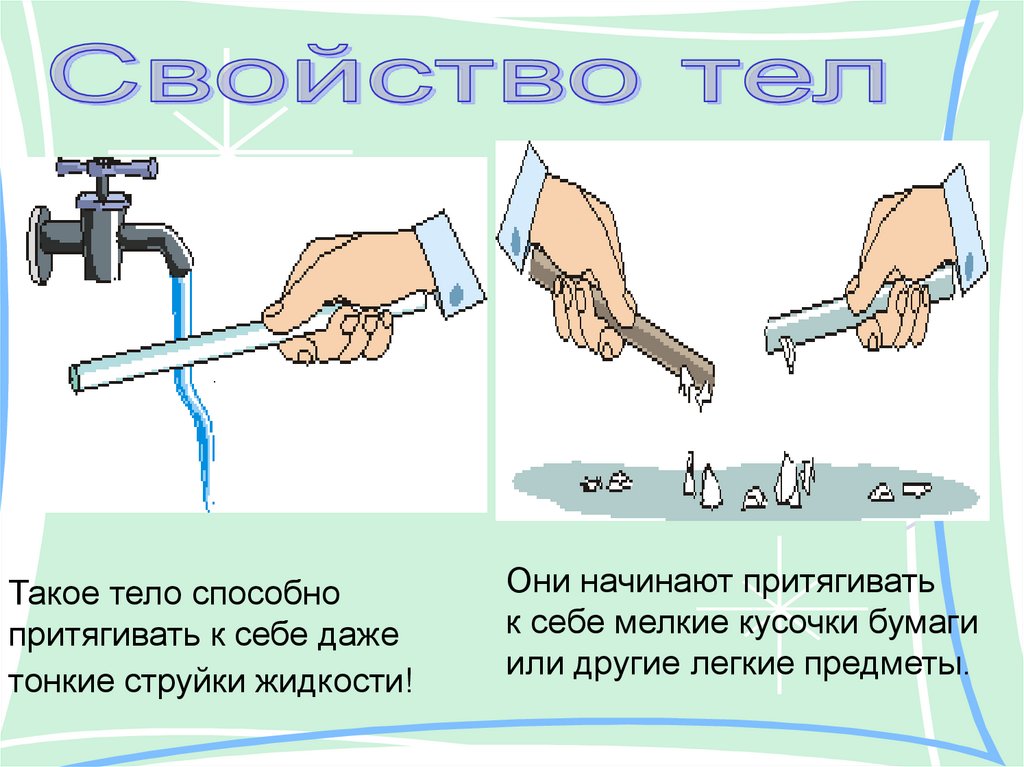 Свойство тел

Такое тело способно притягивать к себе даже тонкие струйки жидкости!

Они начинают притягивать к себе мелкие кусочки бумаги или другие легкие предметы.