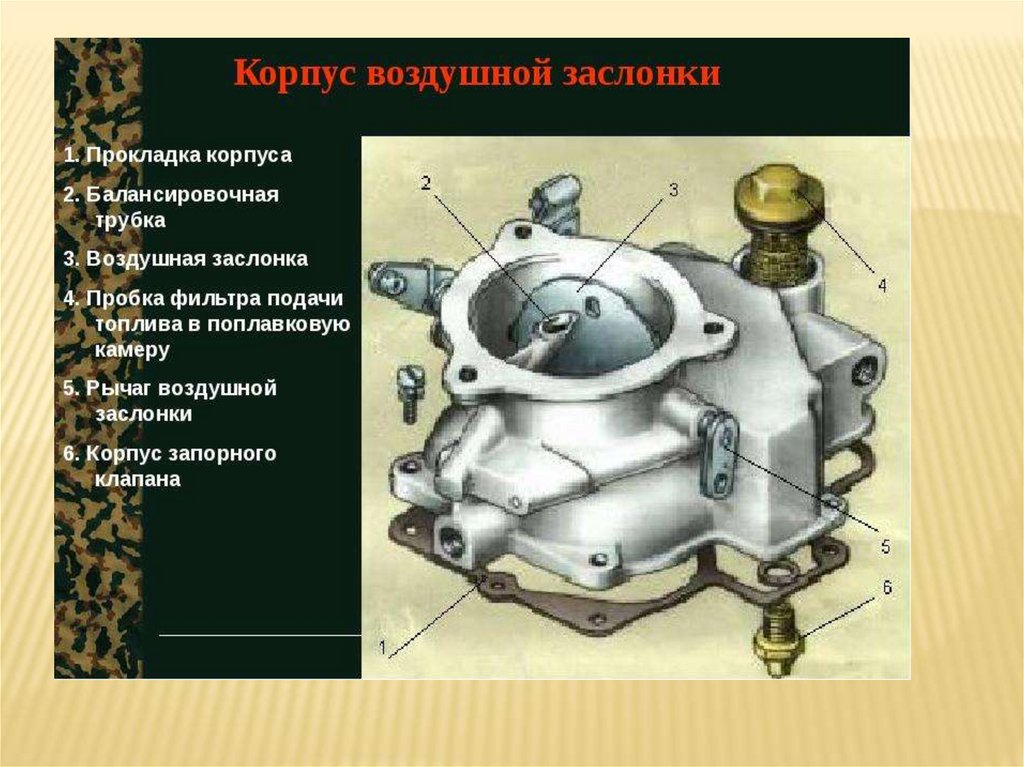 Корпус воздушной заслонки

1. Прокладка корпуса

2. Балансировочная трубка

3. Воздушная заслонка

4. Пробка фильтра подачи топлива в поплавковую камеру

5. Рычаг воздушной заслонки

6. Корпус запорного клапана

2
3
4
5
6
1