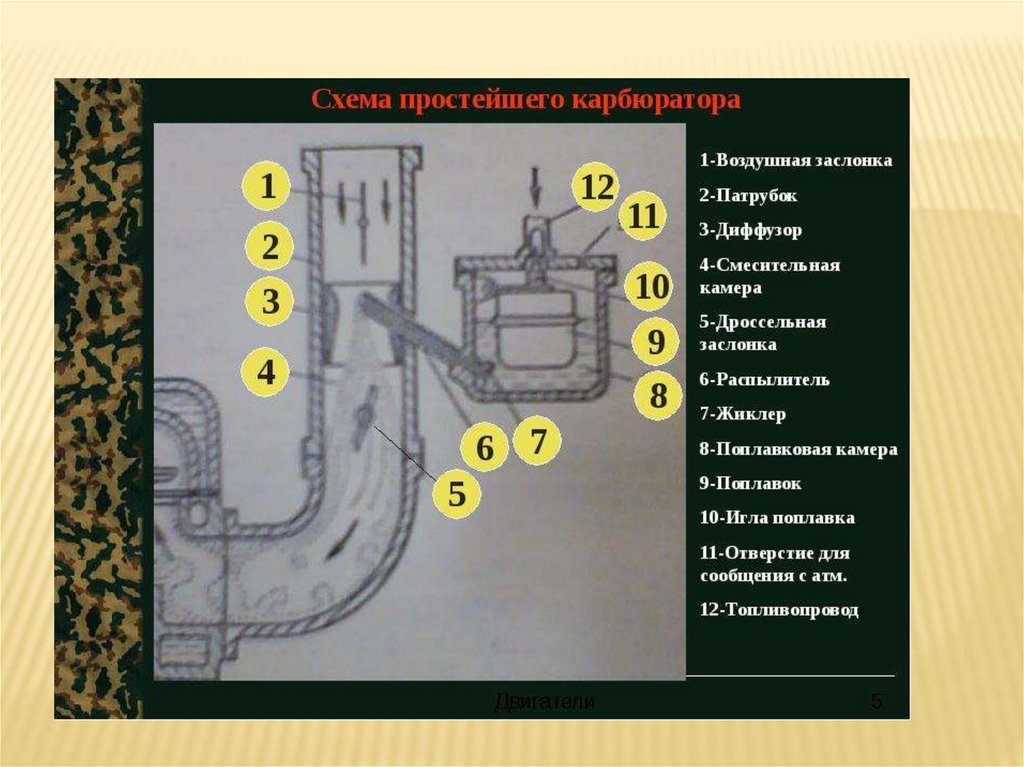 Схема простейшего карбюратора

1
2
3
4
5
6
7
8
9
10
11
12

1-Воздушная заслонка
2-Патрубок
3-Диффузор
4-Смесительная камера
5-Дроссельная заслонка
6-Распылитель
7-Жиклер
8-Поплавковая камера
9-Поплавок
10-Игла поплавка
11-Отверстие для сообщения с атм.
12-Топливопровод

Двигатели
5