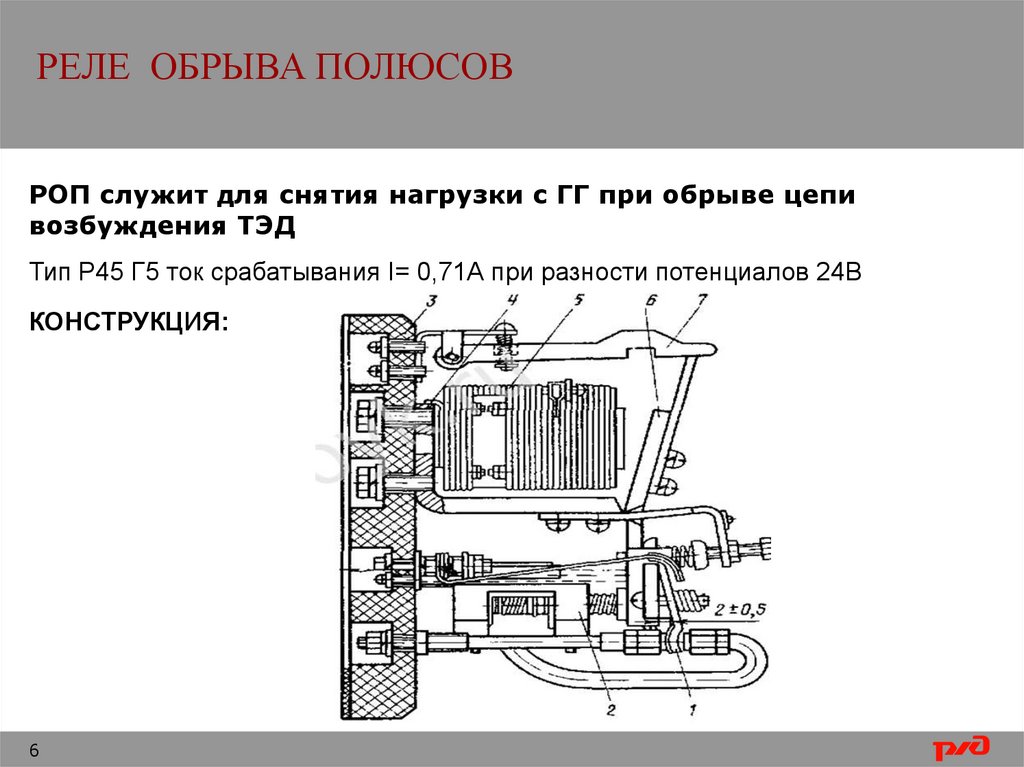 РЕЛЕ ОБРЫВА ПОЛЮСОВ

РОП служит для снятия нагрузки с ГГ при обрыве цепи возбуждения ТЭД

Тип Р45 Г5 ток срабатывания I= 0,71А при разности потенциалов 24В

КОНСТРУКЦИЯ:

3 4 5 6 7

$2 \pm 0,5$

2 1

6

РЖД