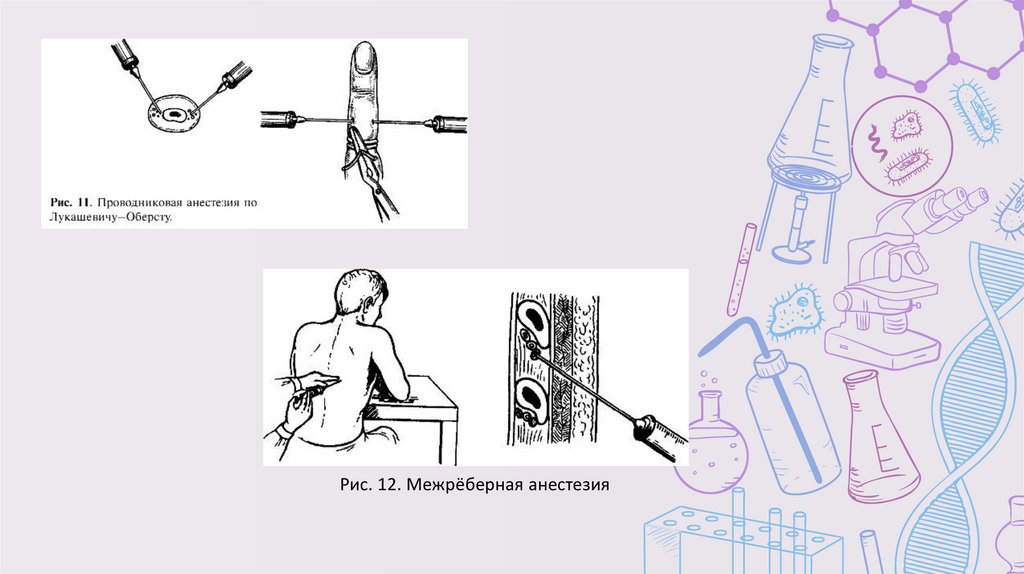 Рис. 11. Проводниковая анестезия по Лукашевичу–Оберсту.

Рис. 12. Межрёберная анестезия