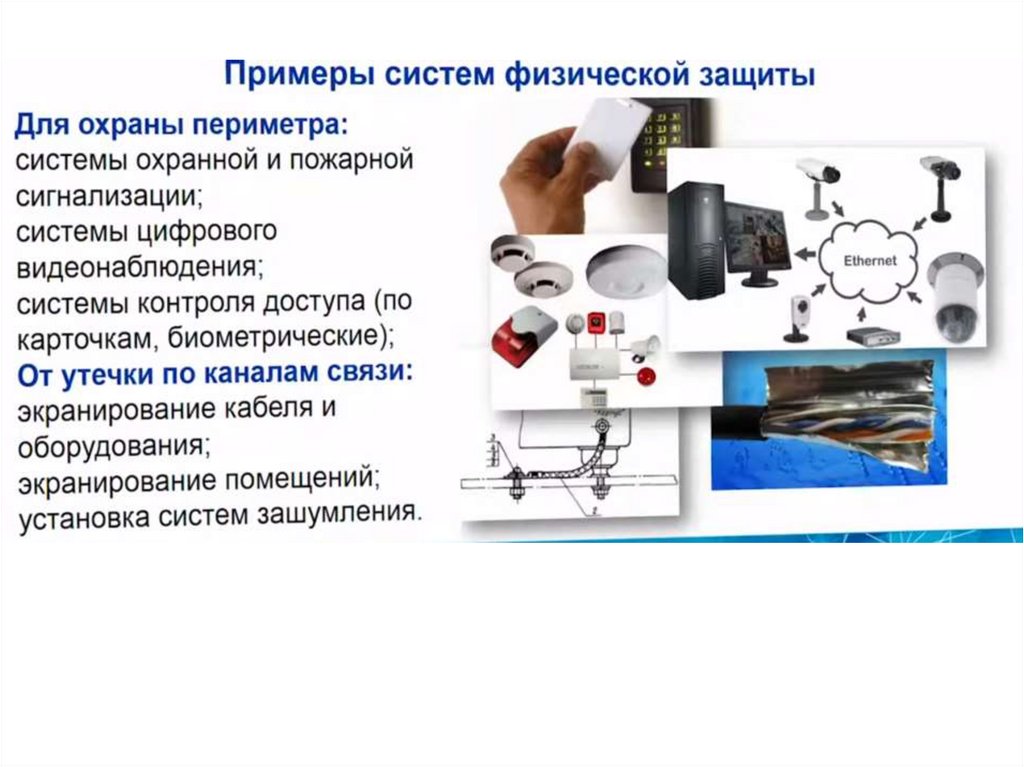 Примеры систем физической защиты

Для охраны периметра:
системы охранной и пожарной сигнализации;
системы цифрового видеонаблюдения;
системы контроля доступа (по карточкам, биометрические);
От утечки по каналам связи:
экранирование кабеля и оборудования;
экранирование помещений;
установка систем зашумления.

Ethernet