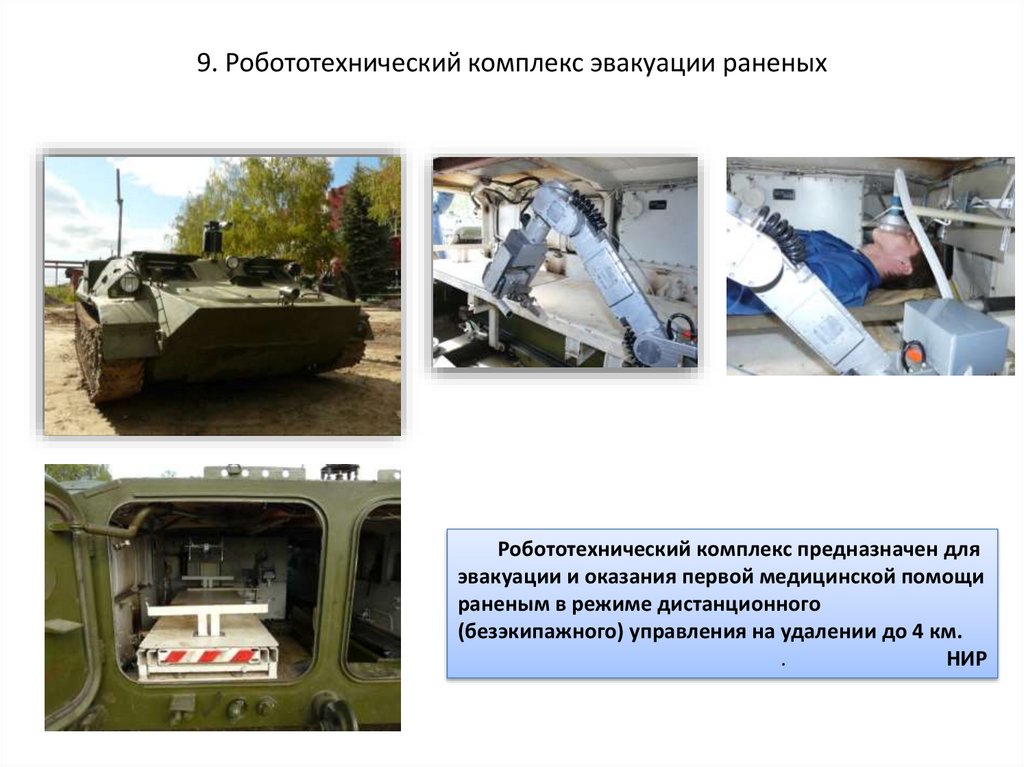 9. Робототехнический комплекс эвакуации раненых

Робототехнический комплекс предназначен для эвакуации и оказания первой медицинской помощи раненым в режиме дистанционного (безэкипажного) управления на удалении до 4 км.

. НИР