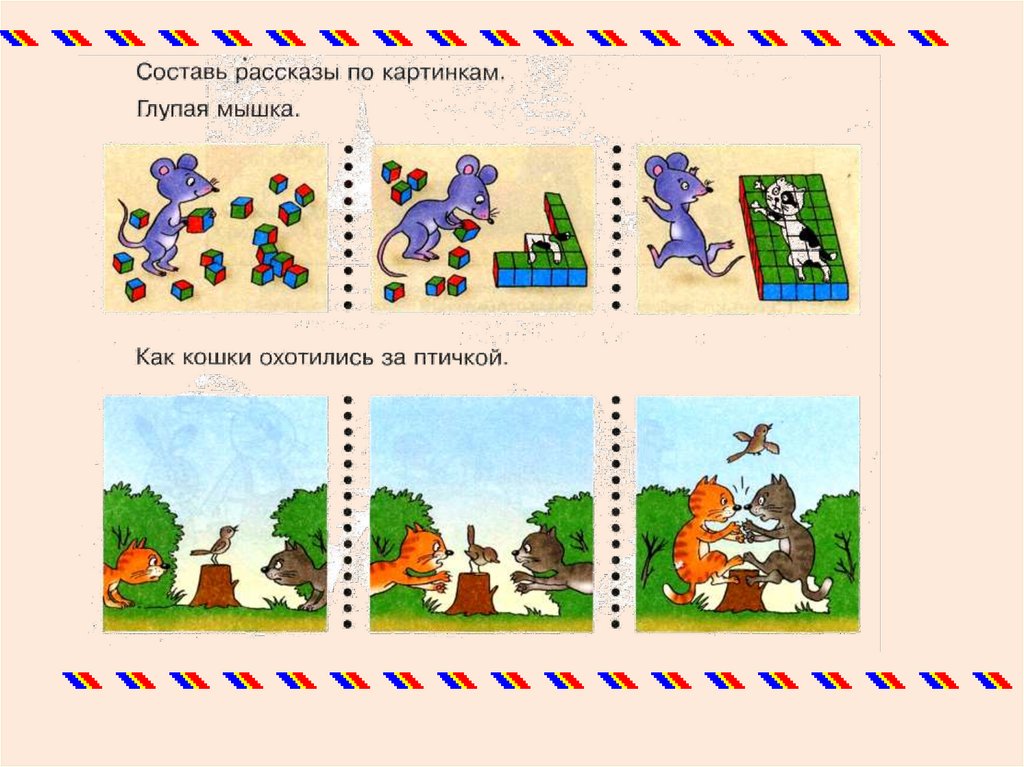 Составь рассказы по картинкам.

Глупая мышка.

Как кошки охотились за птичкой.