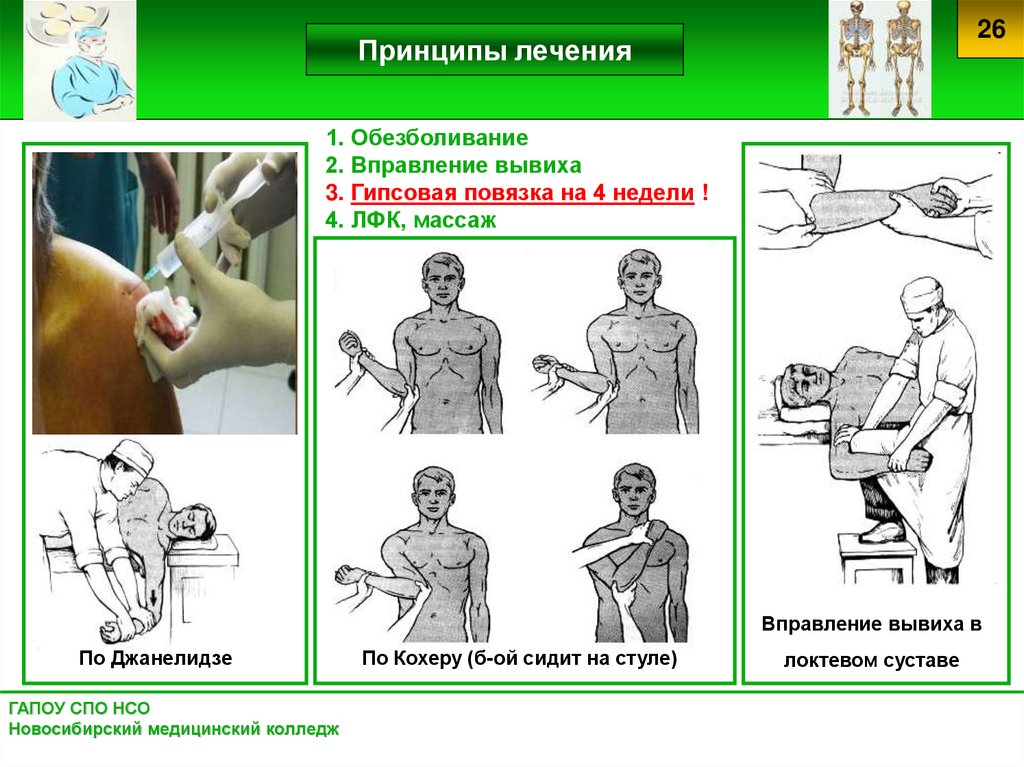 Принципы лечения

26

1. Обезболивание
2. Вправление вывиха
3. Гипсовая повязка на 4 недели !
4. ЛФК, массаж

По Джанелидзе

По Кохеру (б-ой сидит на стуле)

Вправление вывиха в локтевом суставе

ГАПОУ СПО НСО
Новосибирский медицинский колледж