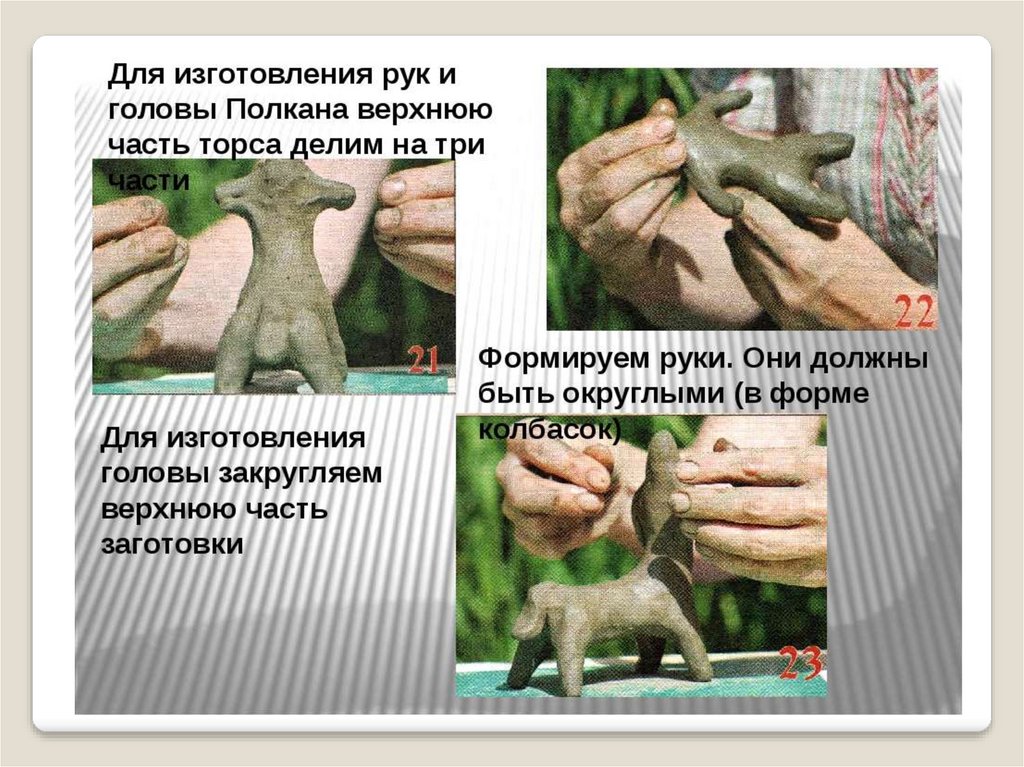 Для изготовления рук и головы Полкана верхнюю часть торса делим на три части

21

22

Формируем руки. Они должны быть округлыми (в форме колбасок)

Для изготовления головы закругляем верхнюю часть заготовки

23