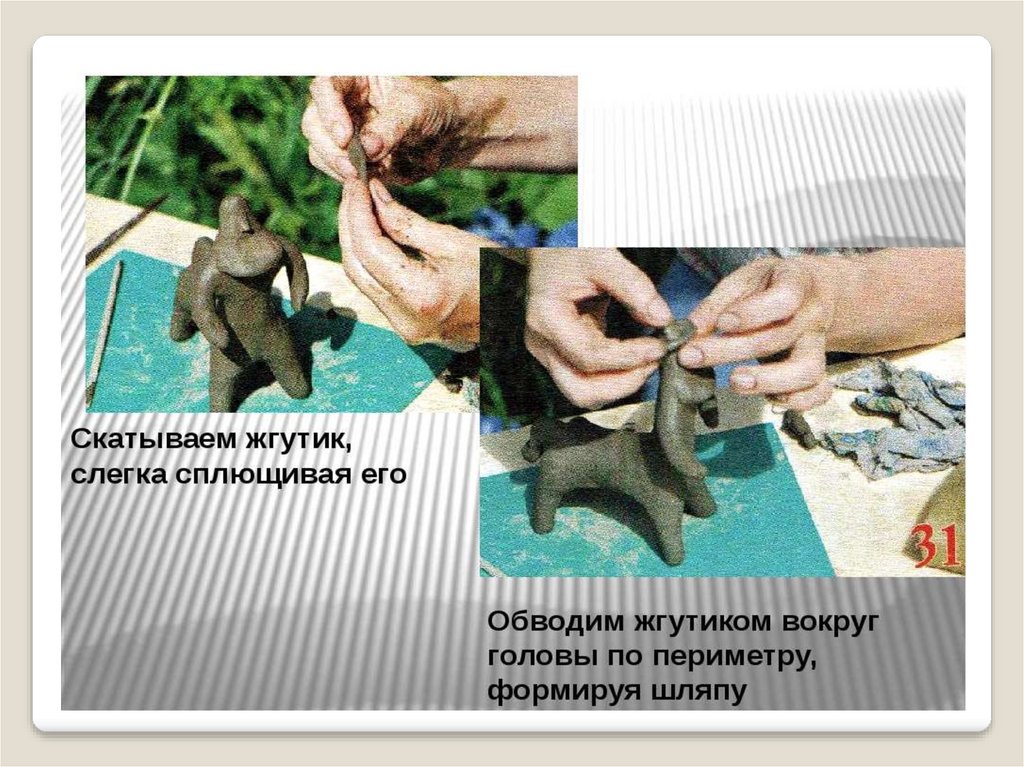 Скатываем жгутик, слегка сплющивая его

31

Обводим жгутиком вокруг головы по периметру, формируя шляпу