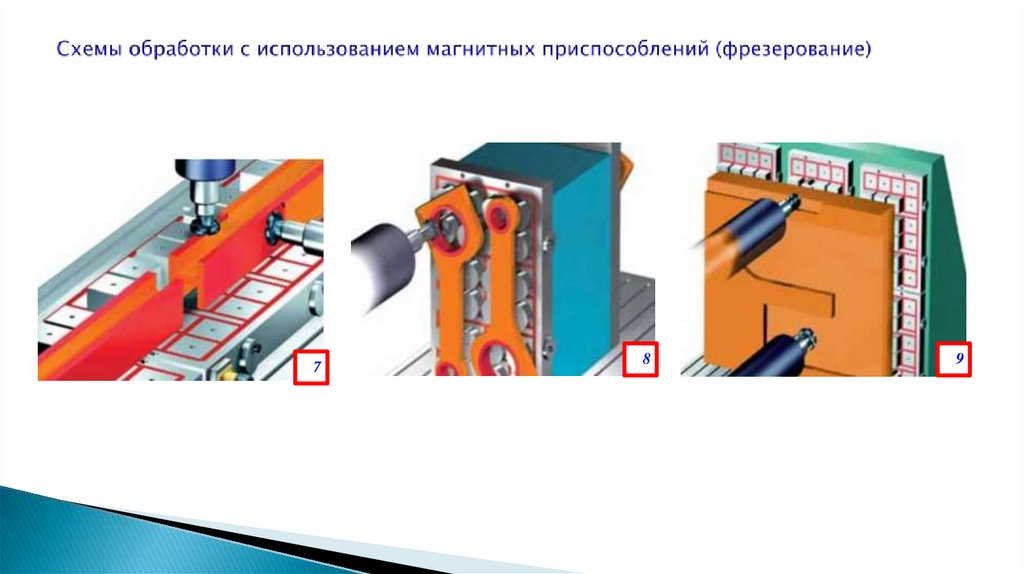 Схемы обработки с использованием магнитных приспособлений (фрезерование)

7

8

9