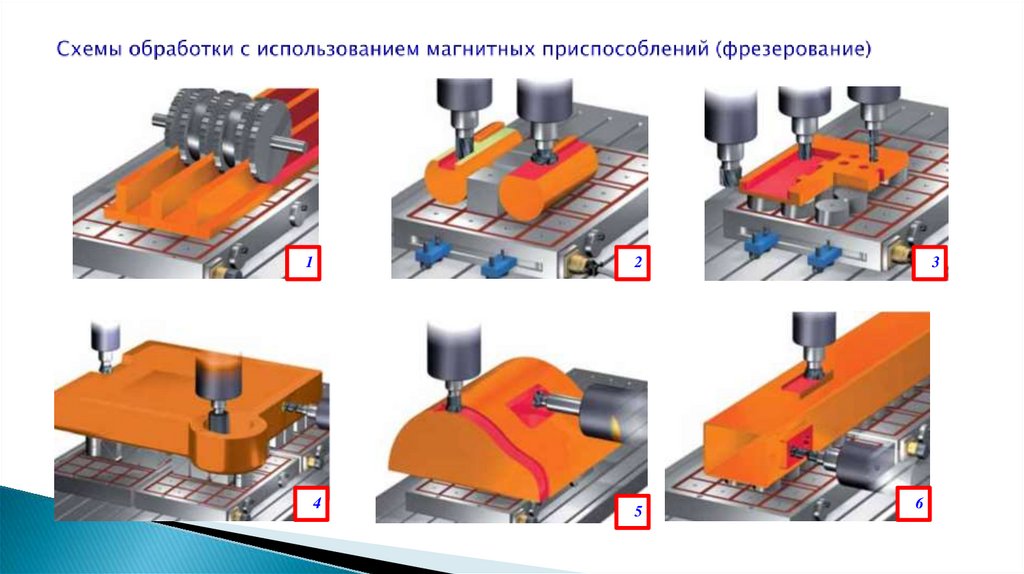 Схемы обработки с использованием магнитных приспособлений (фрезерование)

1

2

3

4

5

6