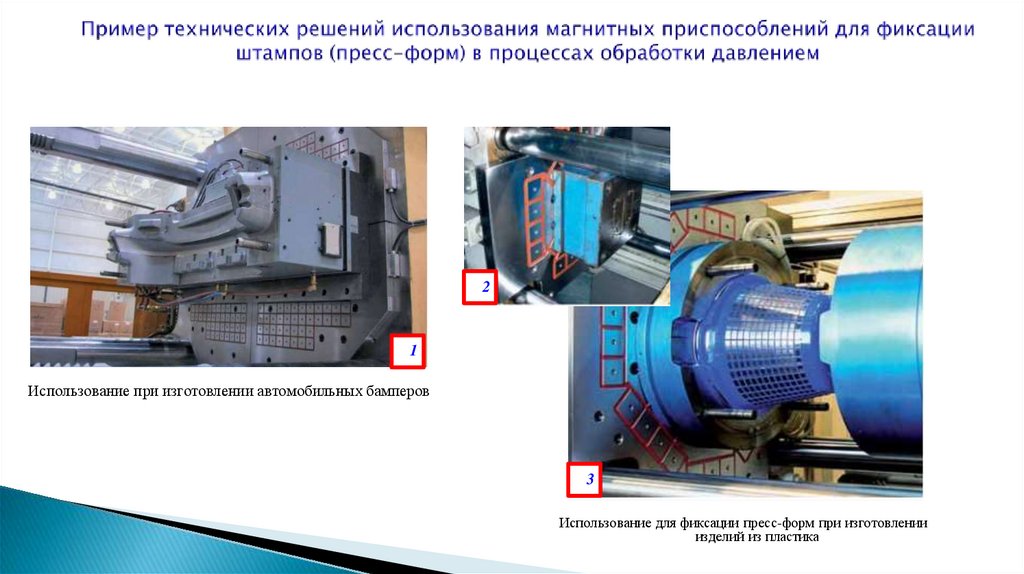 Пример технических решений использования магнитных приспособлений для фиксации штампов (пресс-форм) в процессах обработки давлением

1

Использование при изготовлении автомобильных бамперов

2

3

Использование для фиксации пресс-форм при изготовлении изделий из пластика