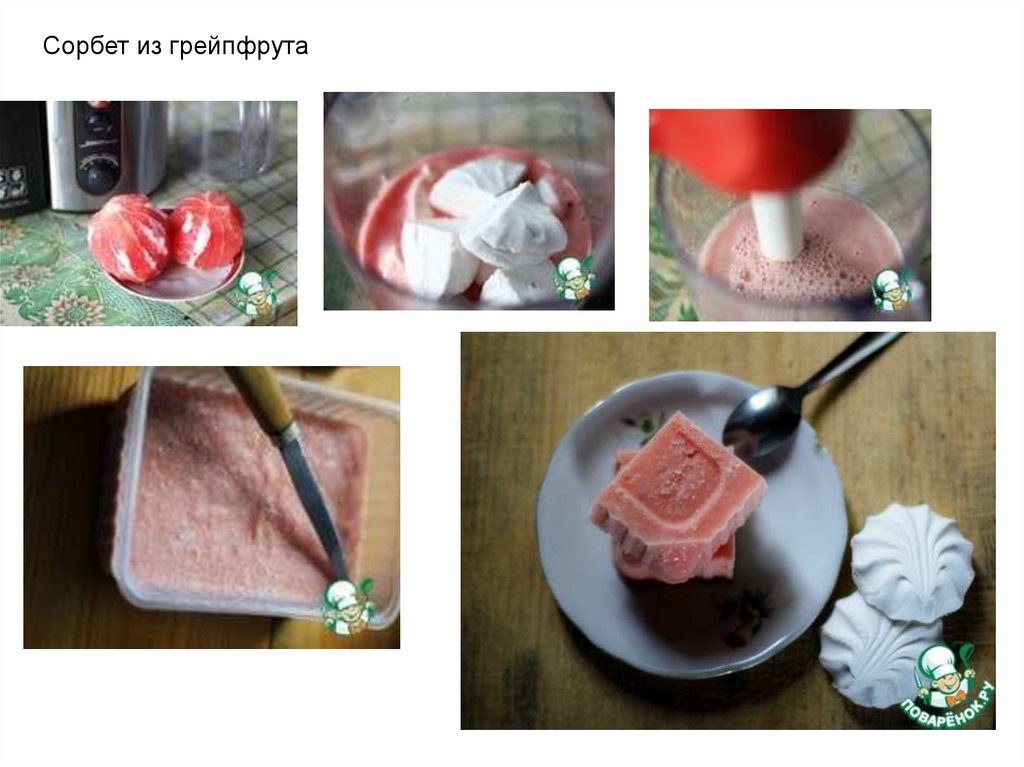 Сорбет из грейпфрута

ПОВАРЁНОК.РУ