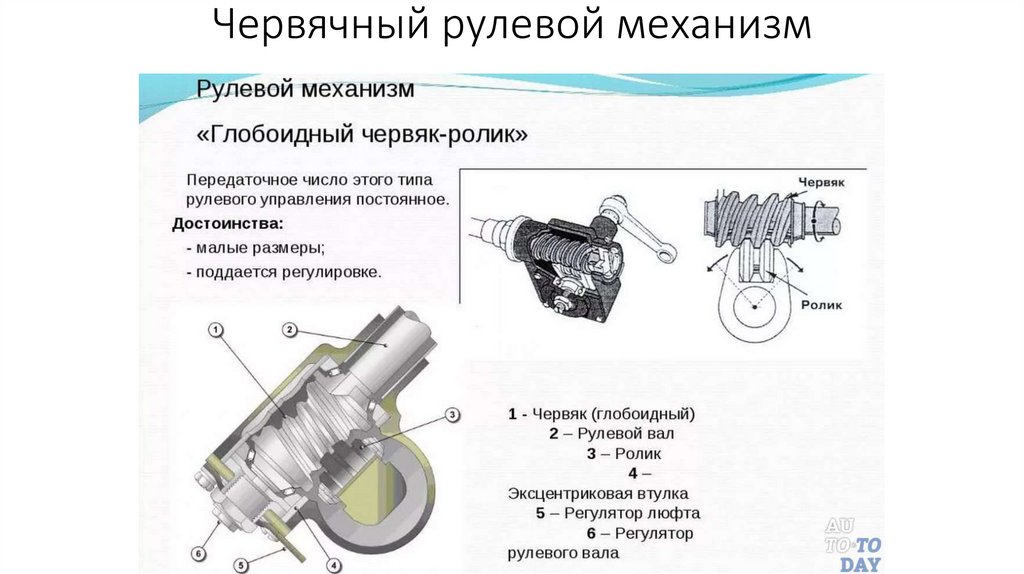 Червячный рулевой механизм

Рулевой механизм

«Глобоидный червяк-ролик»

Передаточное число этого типа рулевого управления постоянное.

Достоинства:

- малые размеры;

- поддается регулировке.

Червяк

Ролик

1

2

3

4

5

6

1 - Червяк (глобоидный)
2 – Рулевой вал
3 – Ролик
4 – Эксцентриковая втулка
5 – Регулятор люфта
6 – Регулятор рулевого вала

AU TO-TO DAY