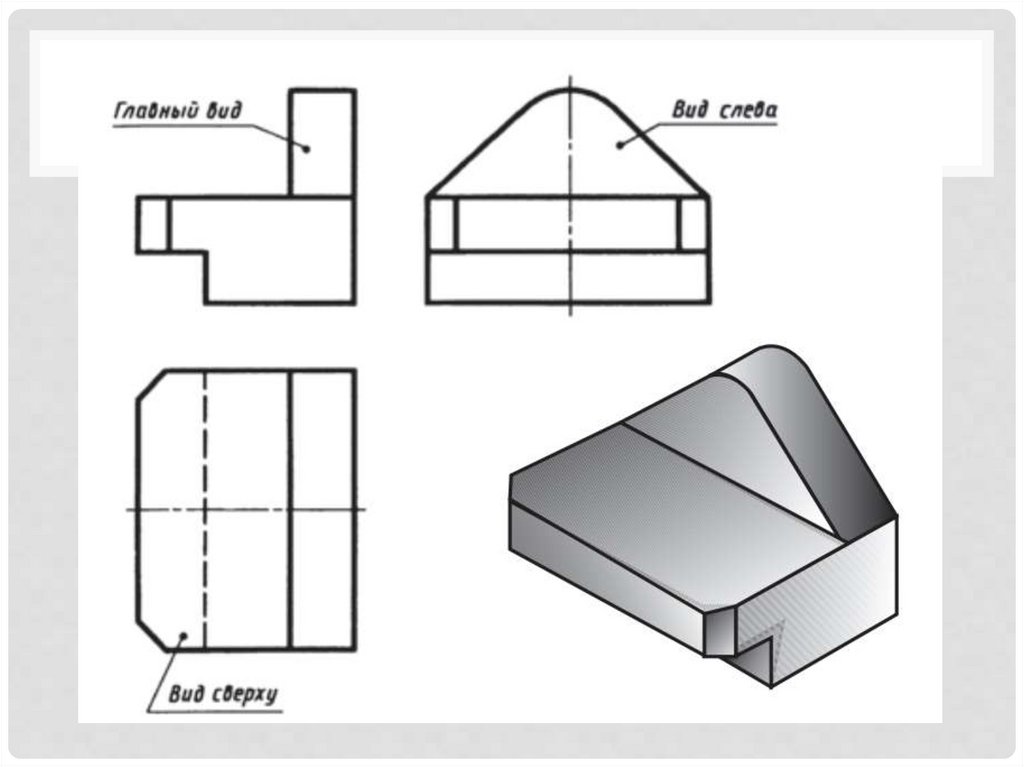 Главный вид

Вид слева

Вид сверху