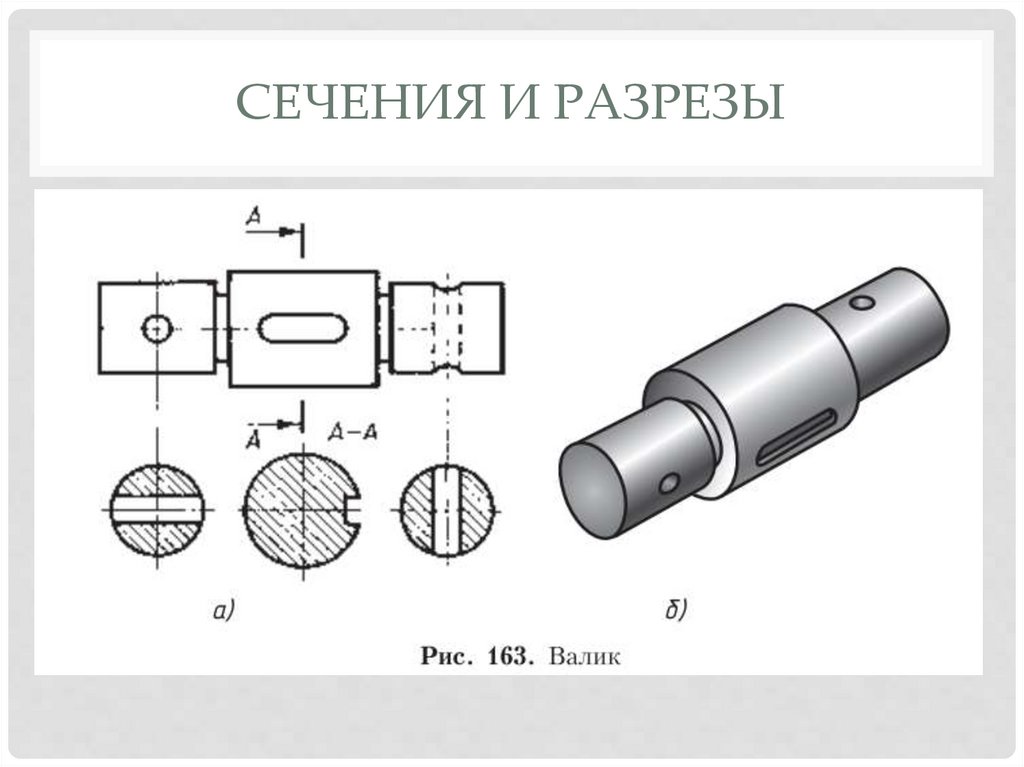 СЕЧЕНИЯ И РАЗРЕЗЫ

А

А

А–А

а)

б)

Рис. 163. Валик