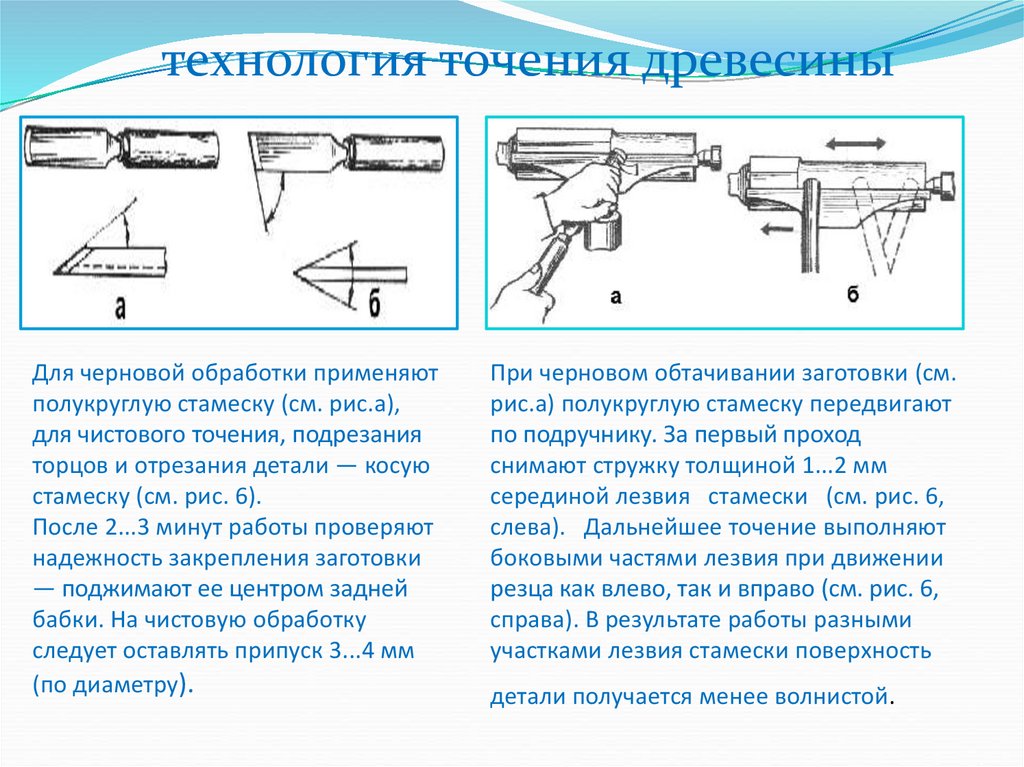 технология точения древесины

а

б

а

б

Для черновой обработки применяют полукруглую стамеску (см. рис.а), для чистового точения, подрезания торцов и отрезания детали — косую стамеску (см. рис. 6).
После 2...3 минут работы проверяют надежность закрепления заготовки — поджимают ее центром задней бабки. На чистовую обработку следует оставлять припуск 3...4 мм (по диаметру).

При черновом обтачивании заготовки (см. рис.а) полукруглую стамеску передвигают по подручнику. За первый проход снимают стружку толщиной 1...2 мм серединой лезвия стамески (см. рис. 6, слева). Дальнейшее точение выполняют боковыми частями лезвия при движении резца как влево, так и вправо (см. рис. 6, справа). В результате работы разными участками лезвия стамески поверхность

детали получается менее волнистой.