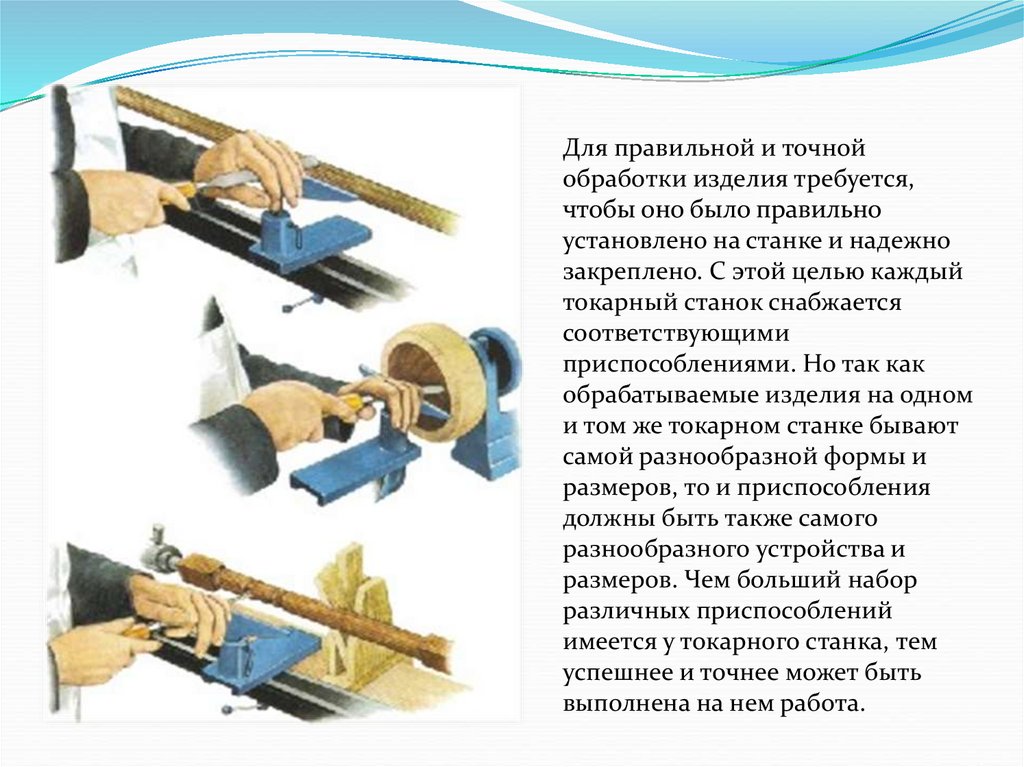 Для правильной и точной обработки изделия требуется, чтобы оно было правильно установлено на станке и надежно закреплено. С этой целью каждый токарный станок снабжается соответствующими приспособлениями. Но так как обрабатываемые изделия на одном и том же токарном станке бывают самой разнообразной формы и размеров, то и приспособления должны быть также самого разнообразного устройства и размеров. Чем больший набор различных приспособлений имеется у токарного станка, тем успешнее и точнее может быть выполнена на нем работа.