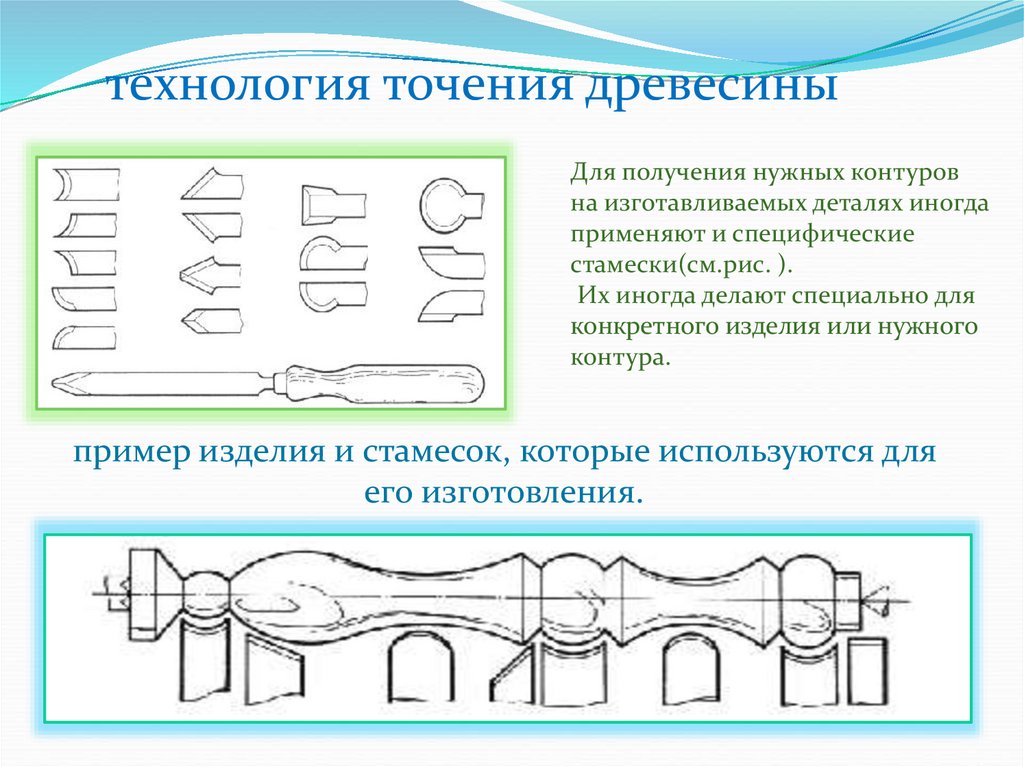 технология точения древесины

Для получения нужных контуров на изготавливаемых деталях иногда применяют и специфические стамески(см.рис. ).
Их иногда делают специально для конкретного изделия или нужного контура.

пример изделия и стамесок, которые используются для его изготовления.