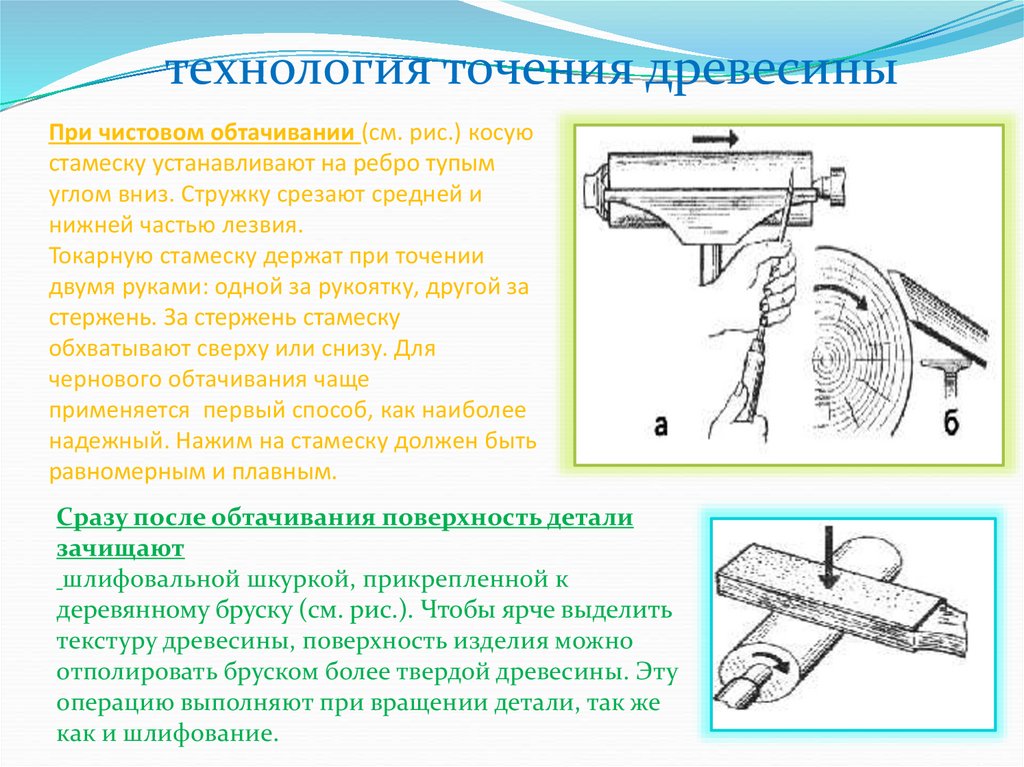 технология точения древесины

При чистовом обтачивании (см. рис.) косую стамеску устанавливают на ребро тупым углом вниз. Стружку срезают средней и нижней частью лезвия.
Токарную стамеску держат при точении двумя руками: одной за рукоятку, другой за стержень. За стержень стамеску обхватывают сверху или снизу. Для чернового обтачивания чаще применяется первый способ, как наиболее надежный. Нажим на стамеску должен быть равномерным и плавным.

а

б

Сразу после обтачивания поверхность детали зачищают
шлифовальной шкуркой, прикрепленной к деревянному бруску (см. рис.). Чтобы ярче выделить текстуру древесины, поверхность изделия можно отполировать бруском более твердой древесины. Эту операцию выполняют при вращении детали, так же как и шлифование.