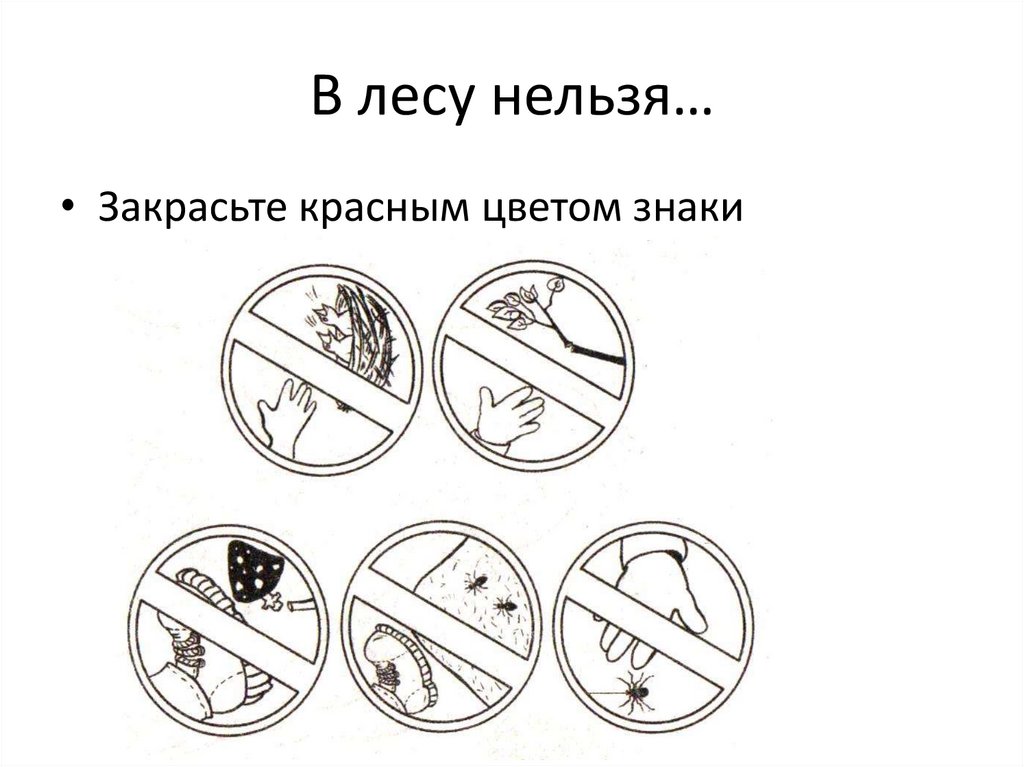 В лесу нельзя…

• Закрасьте красным цветом знаки