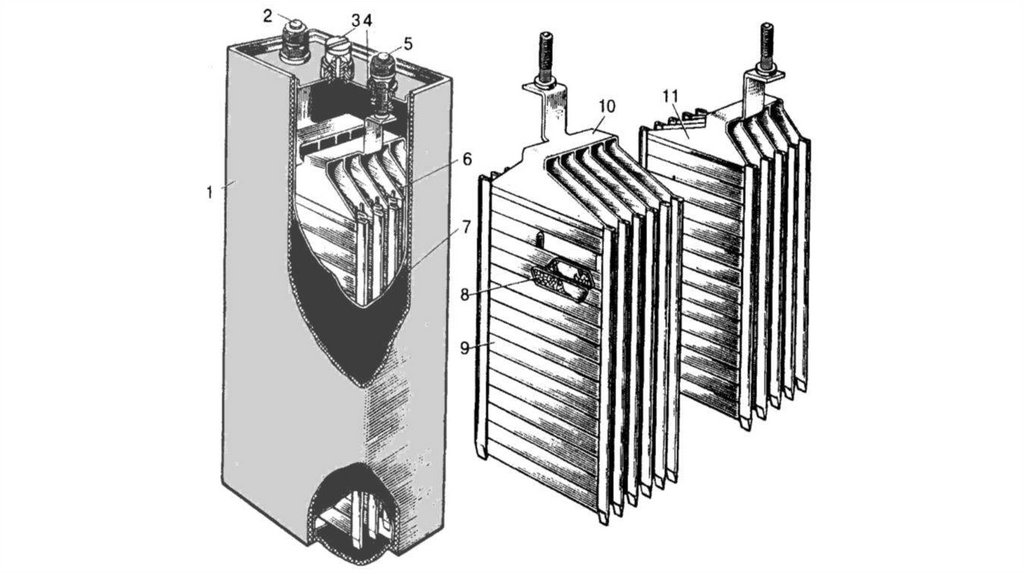 2
3
4
5
1
6
7
10
11
8
9