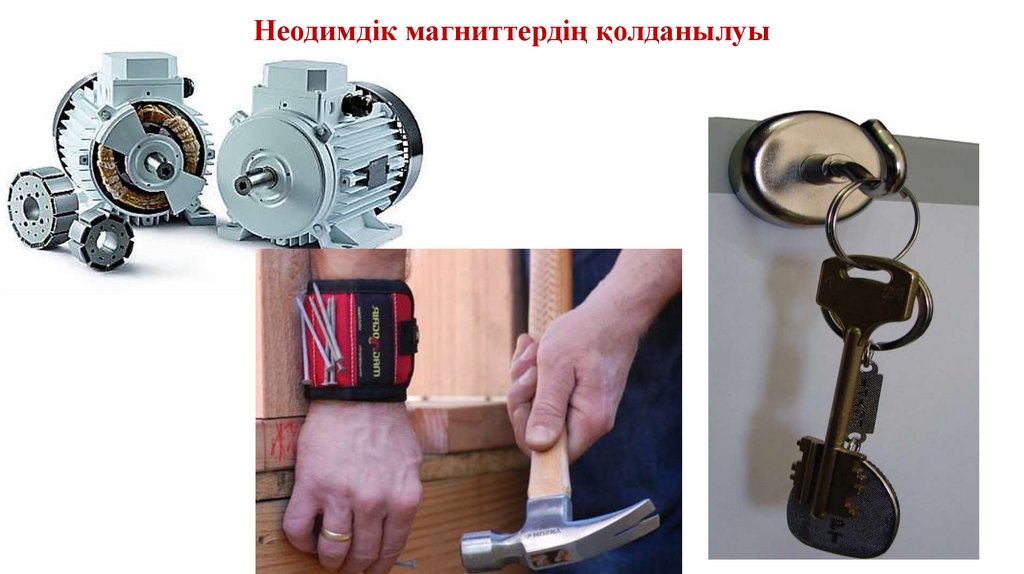 Неодимдік магниттердің қолданылуы