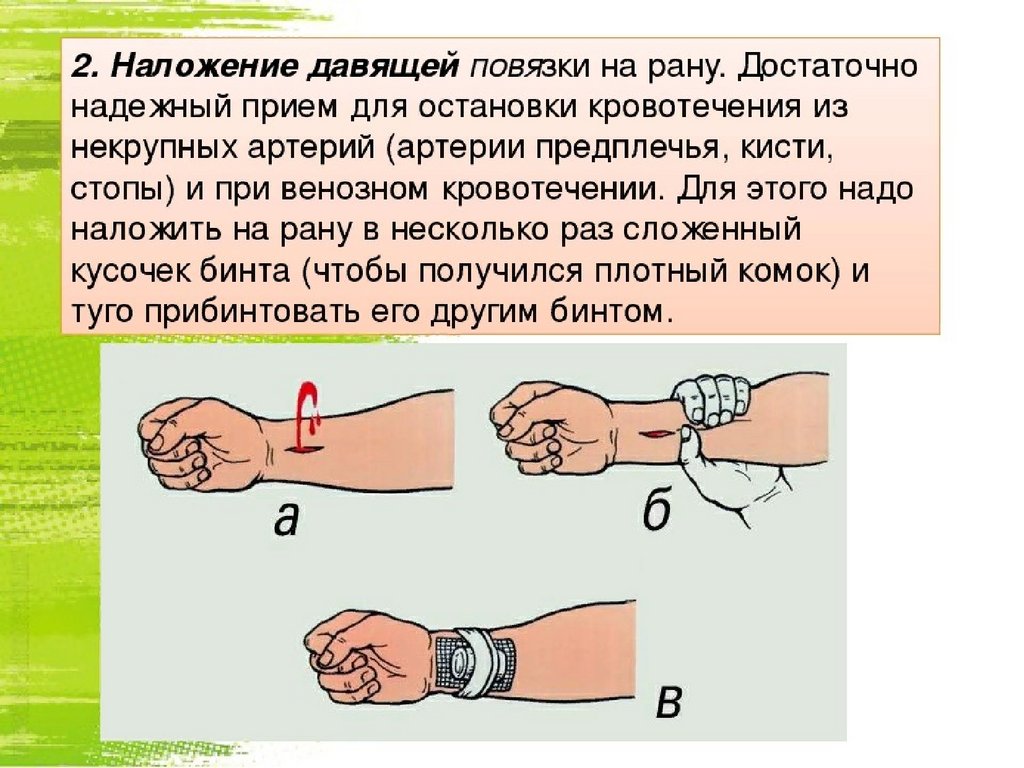 2. Наложение давящей повязки на рану. Достаточно надежный прием для остановки кровотечения из некрупных артерий (артерии предплечья, кисти, стопы) и при венозном кровотечении. Для этого надо наложить на рану в несколько раз сложенный кусочек бинта (чтобы получился плотный комок) и туго прибинтовать его другим бинтом.

а

б

в