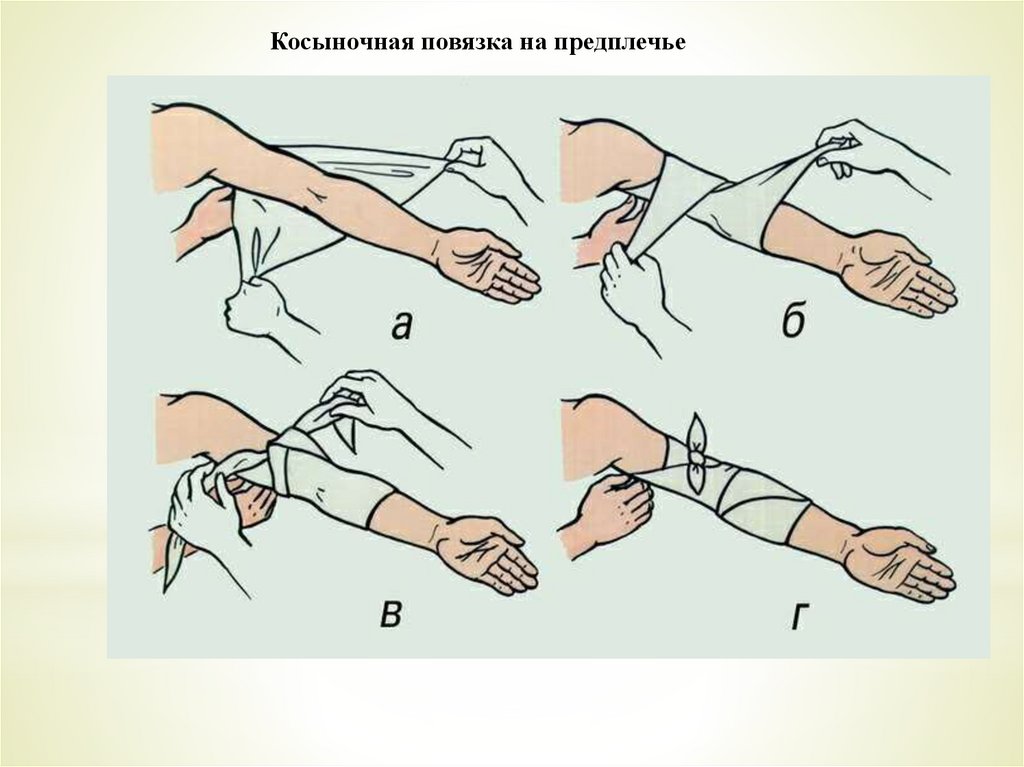 Косыночная повязка на предплечье

а

б

в

г