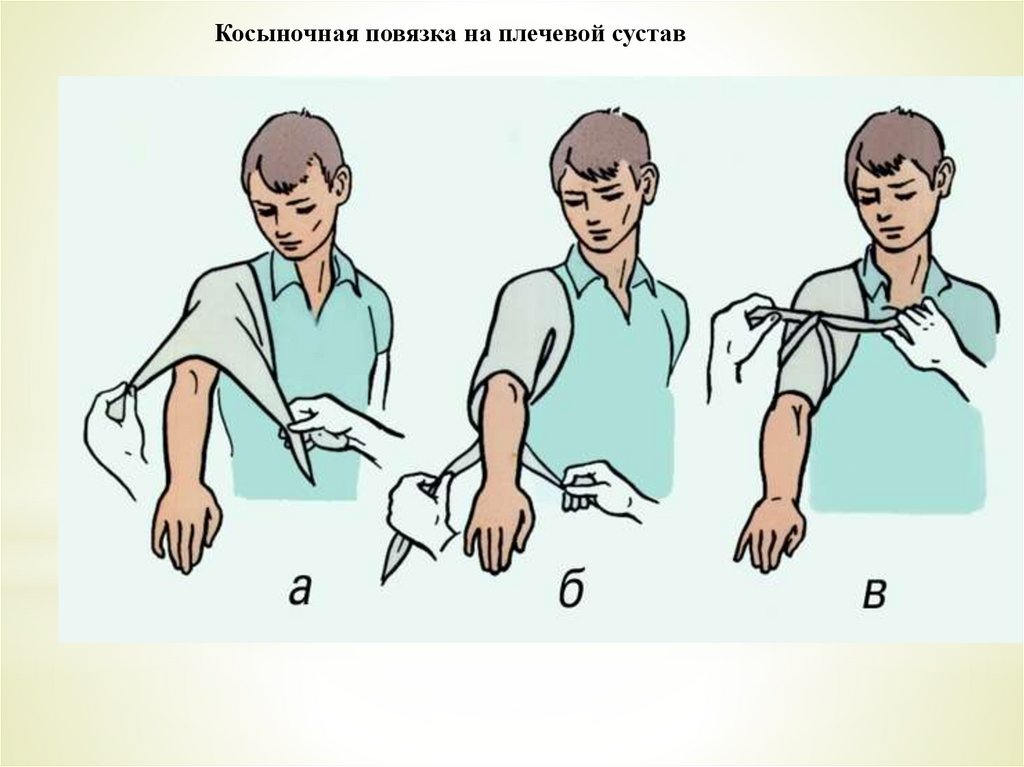 Косыночная повязка на плечевой сустав

а

б

в