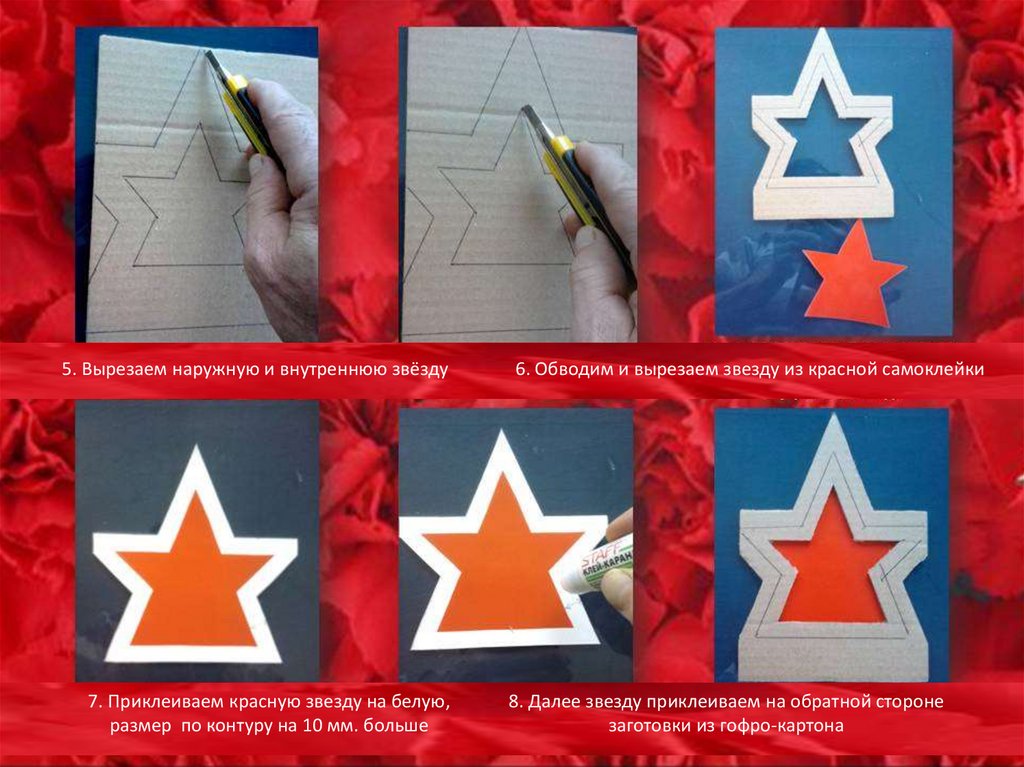 5. Вырезаем наружную и внутреннюю звёзду

6. Обводим и вырезаем звезду из красной самоклейки

STAFF
КЛЕЙ-КАРАН

7. Приклеиваем красную звезду на белую, размер по контуру на 10 мм. больше

8. Далее звезду приклеиваем на обратной стороне заготовки из гофро-картона