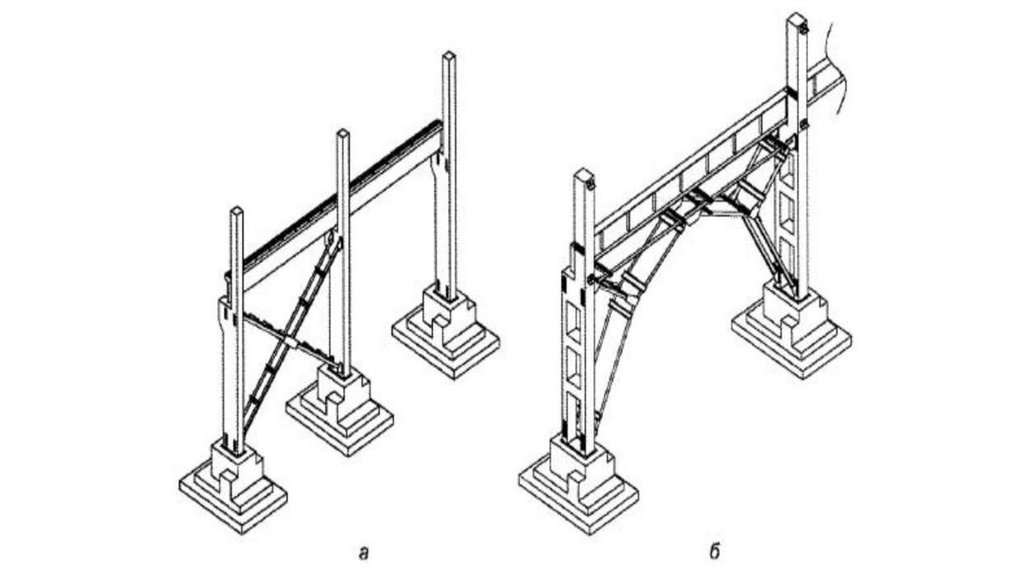 а

б