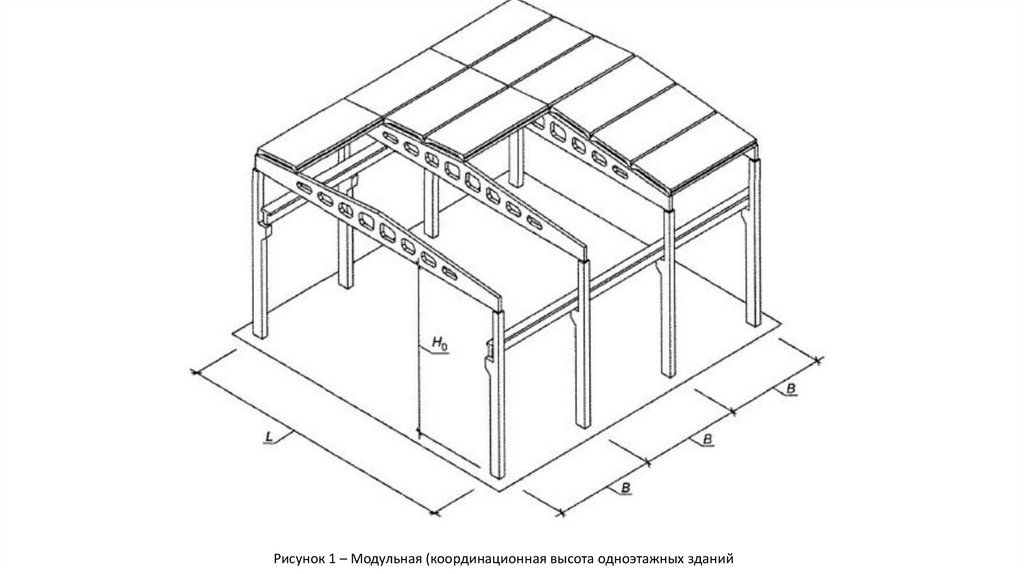 $H_0$

$L$

$B$

$B$

$B$

Рисунок 1 – Модульная (координационная высота одноэтажных зданий