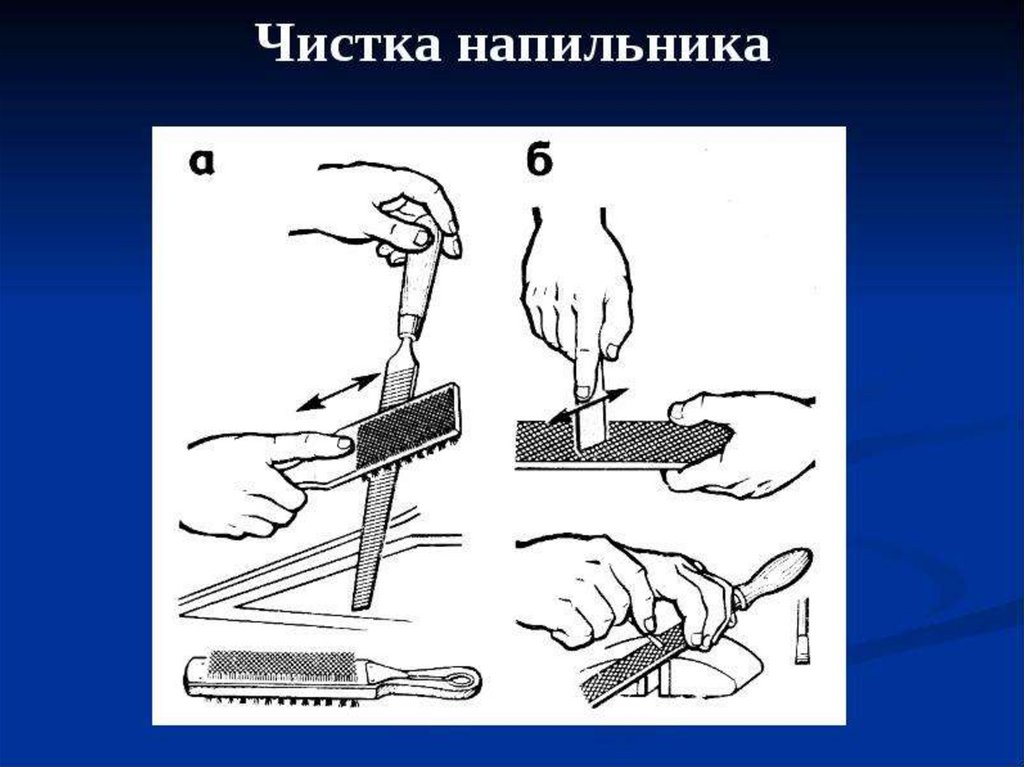 Чистка напильника

а

б