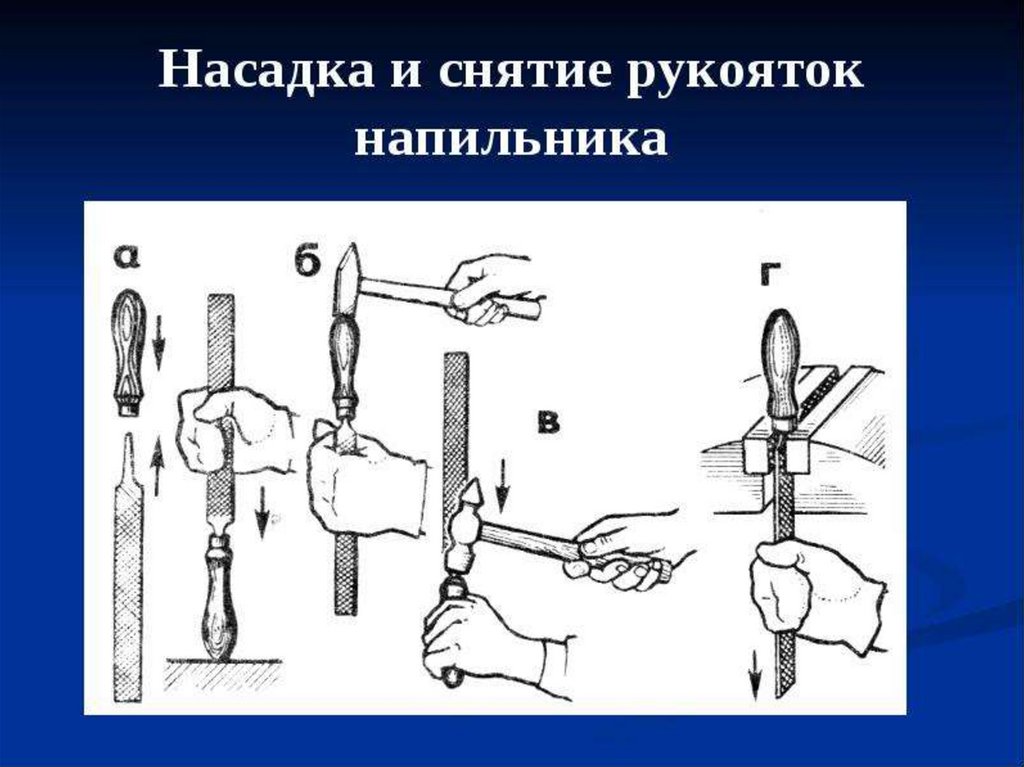 Насадка и снятие рукояток напильника

а

б

в

г