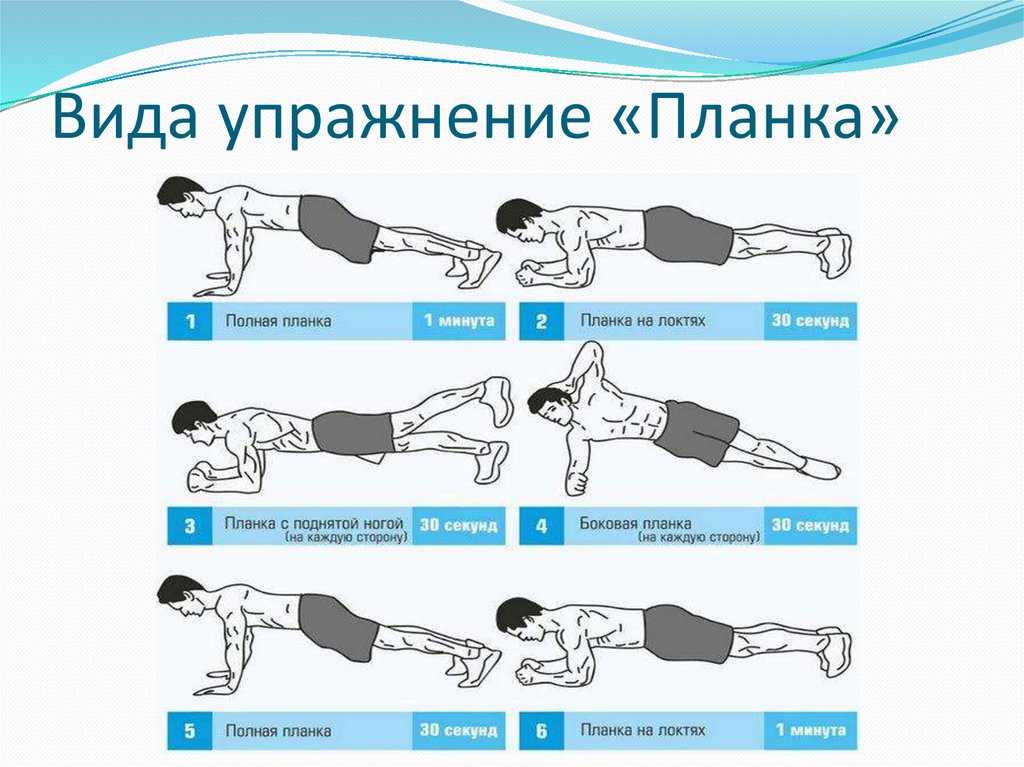 Вида упражнение «Планка»

1 Полная планка 1 минута

2 Планка на локтях 30 секунд

3 Планка с поднятой ногой (на каждую сторону) 30 секунд

4 Боковая планка (на каждую сторону) 30 секунд

5 Полная планка 30 секунд

6 Планка на локтях 1 минута