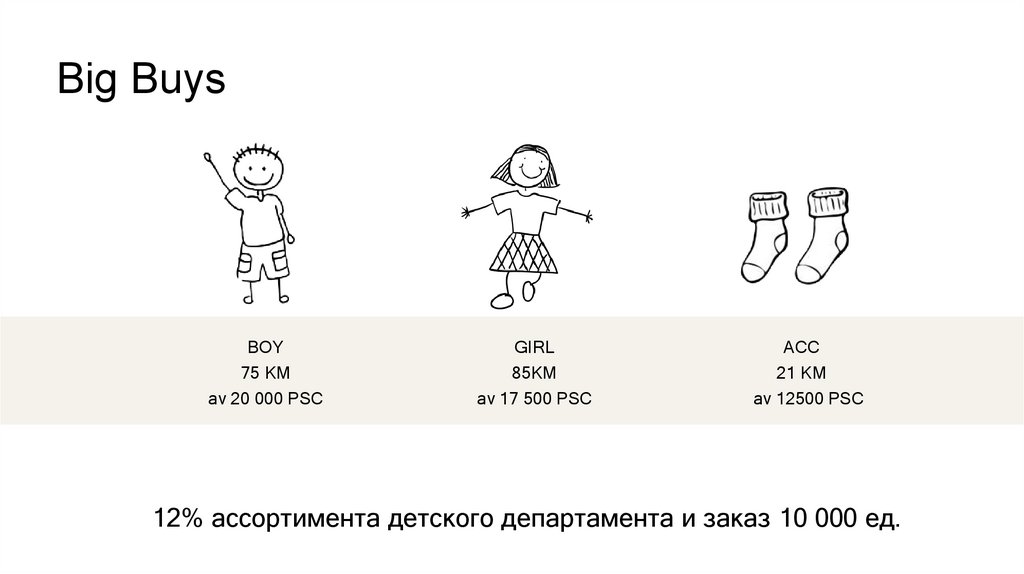 Big Buys

BOY
75 KM
av 20 000 PSC

GIRL
85KM
av 17 500 PSC

ACC
21 KM
av 12500 PSC

12% ассортимента детского департамента и заказ 10 000 ед.