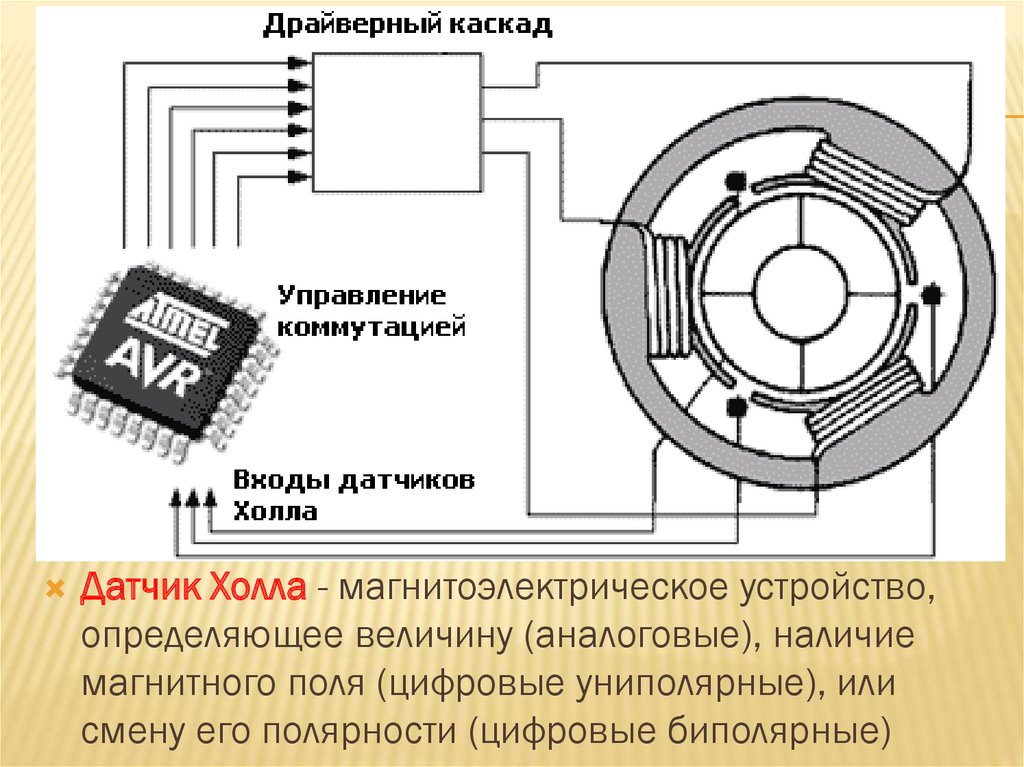 Драйверный каскад

ATMEL AVR

Управление коммутацией

Входы датчиков Холла

Датчик Холла - магнитоэлектрическое устройство, определяющее величину (аналоговые), наличие магнитного поля (цифровые униполярные), или смену его полярности (цифровые биполярные)